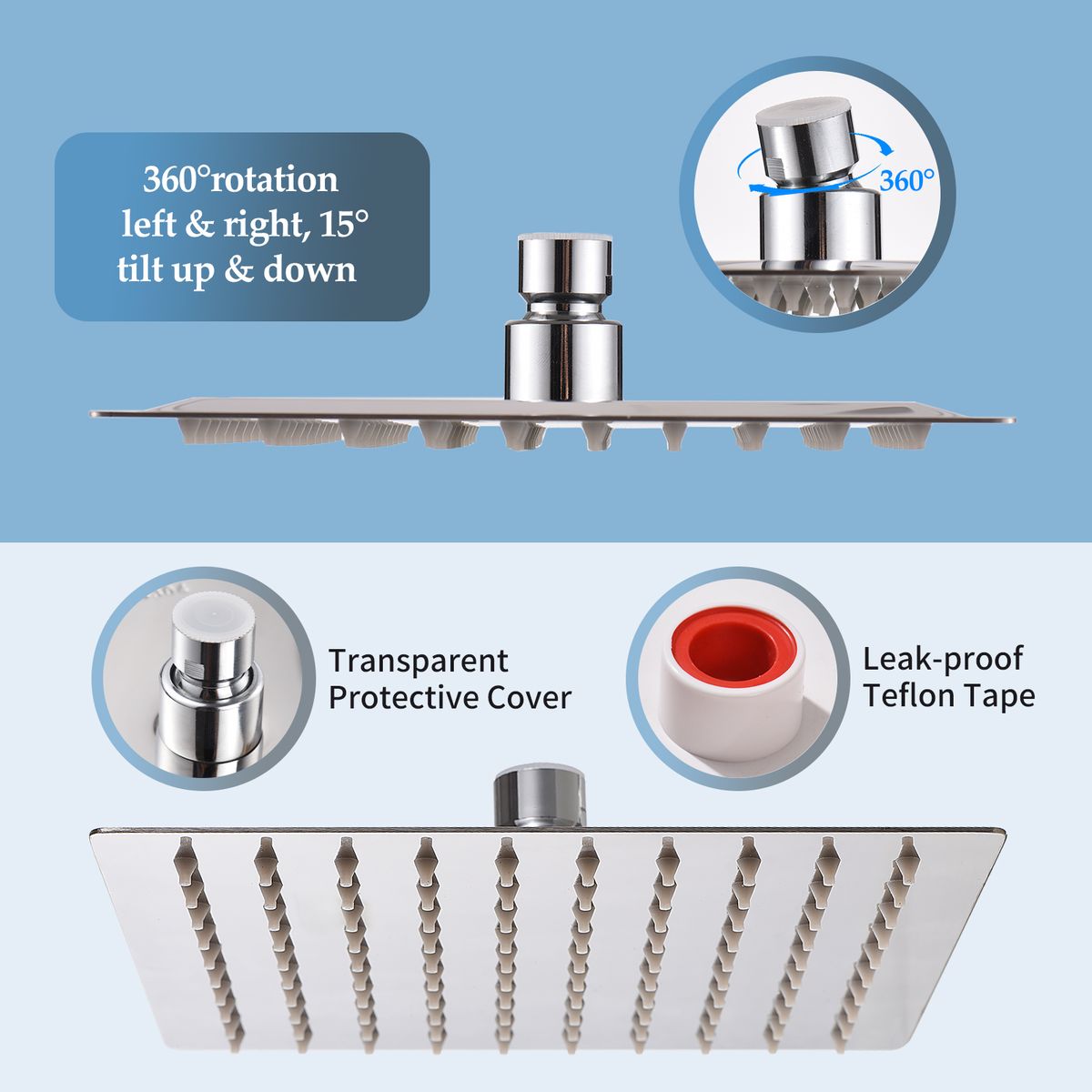 360°rotation left & right, 15° tilt up & down

360°

Transparent Protective Cover

Leak-proof Teflon Tape