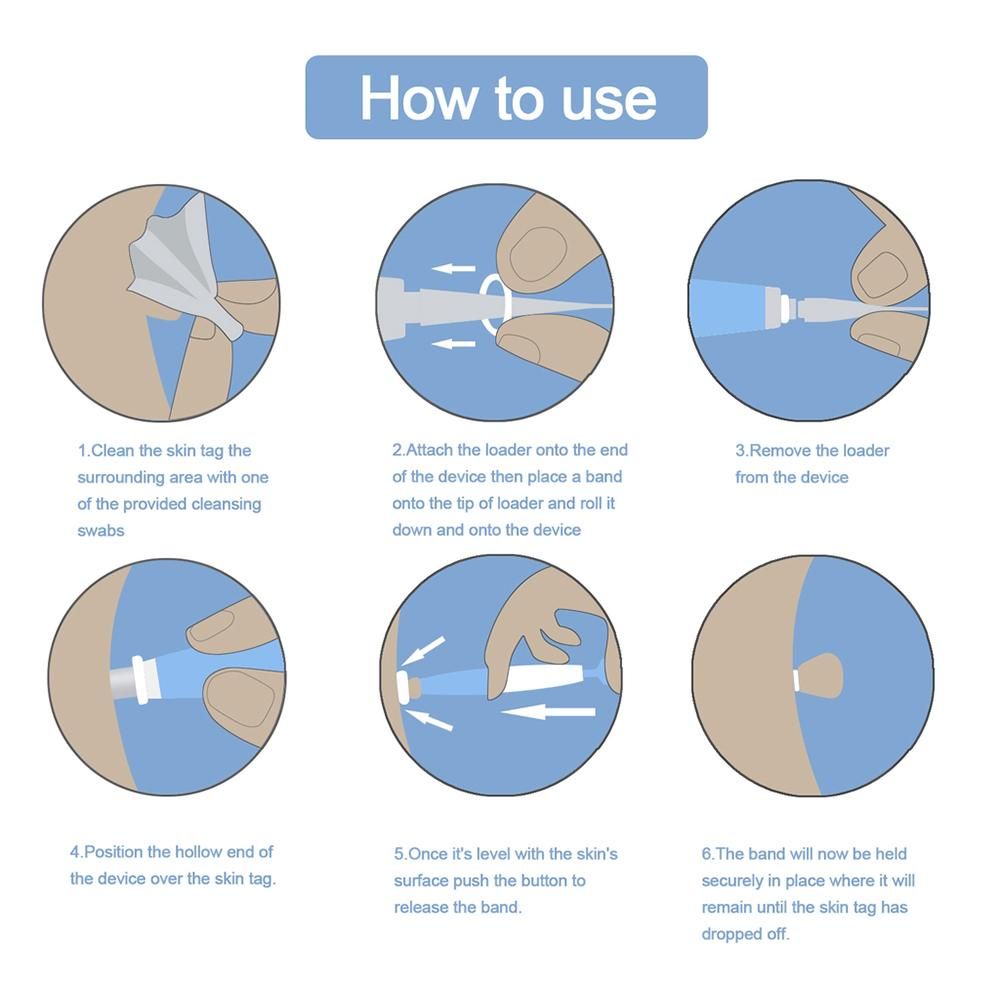 How to use

1.Clean the skin tag the surrounding area with one of the provided cleansing swabs

2.Attach the loader onto the end of the device then place a band onto the tip of loader and roll it down and onto the device

3.Remove the loader from the device

4.Position the hollow end of the device over the skin tag.

5.Once it's level with the skin's surface push the button to release the band.

6.The band will now be held securely in place where it will remain until the skin tag has dropped off.