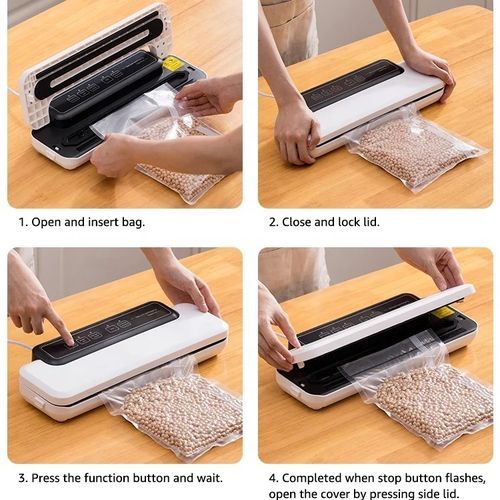 1. Open and insert bag.

2. Close and lock lid.

3. Press the function button and wait.

4. Completed when stop button flashes, open the cover by pressing side lid.