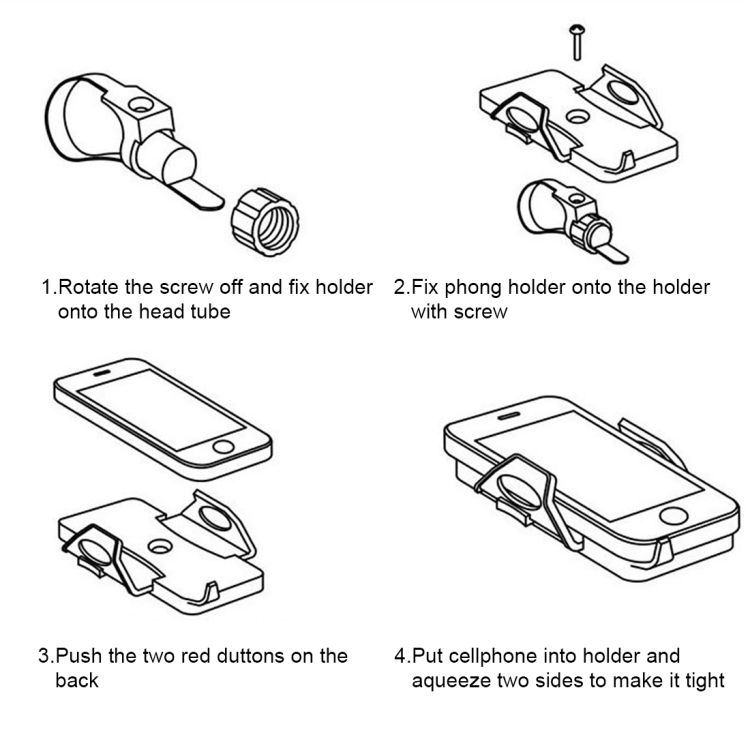 1.Rotate the screw off and fix holder onto the head tube

2.Fix phong holder onto the holder with screw

3.Push the two red duttons on the back

4.Put cellphone into holder and aqueeze two sides to make it tight