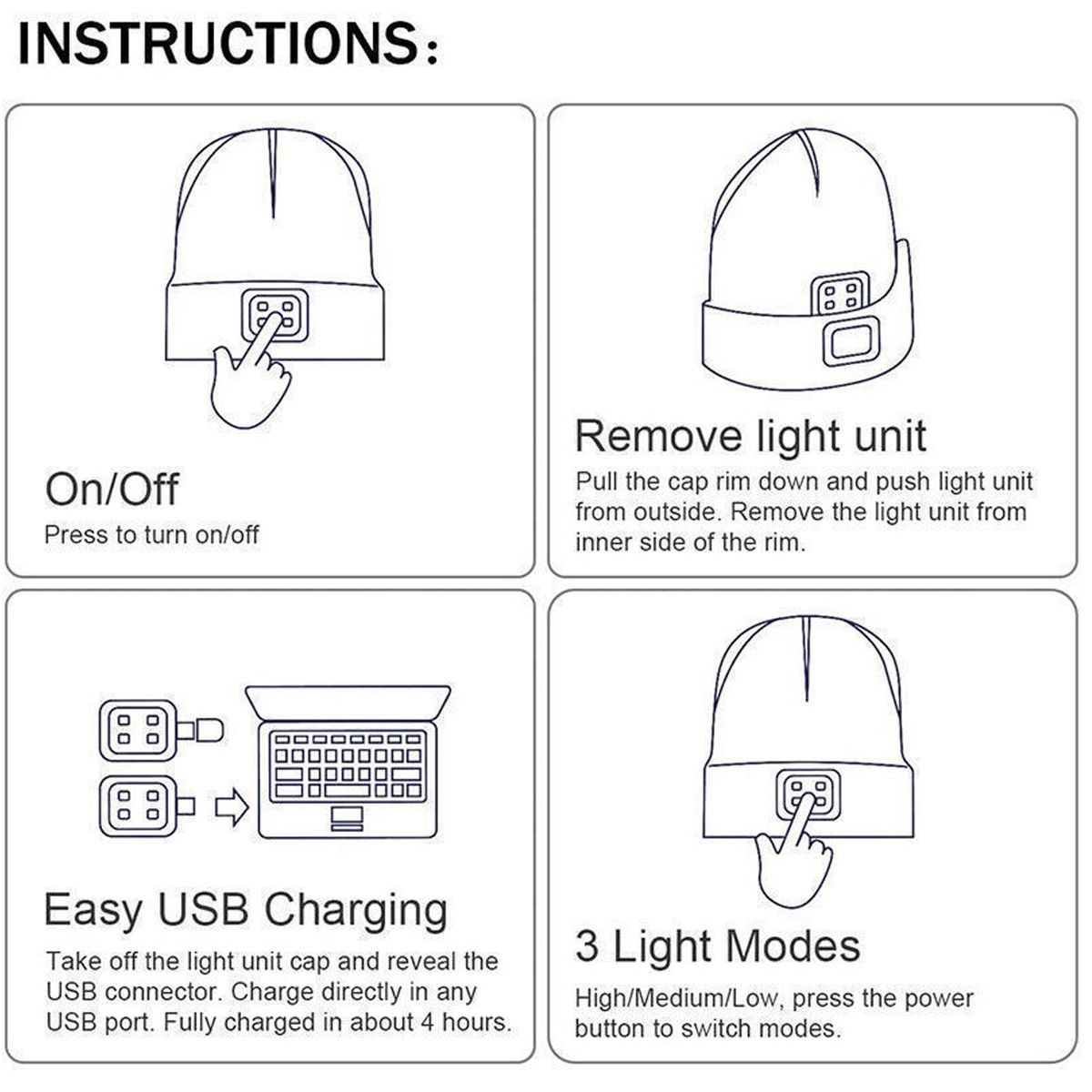 INSTRUCTIONS:

On/Off
Press to turn on/off

Remove light unit
Pull the cap rim down and push light unit from outside. Remove the light unit from inner side of the rim.

Easy USB Charging
Take off the light unit cap and reveal the USB connector. Charge directly in any USB port. Fully charged in about 4 hours.

3 Light Modes
High/Medium/Low, press the power button to switch modes.