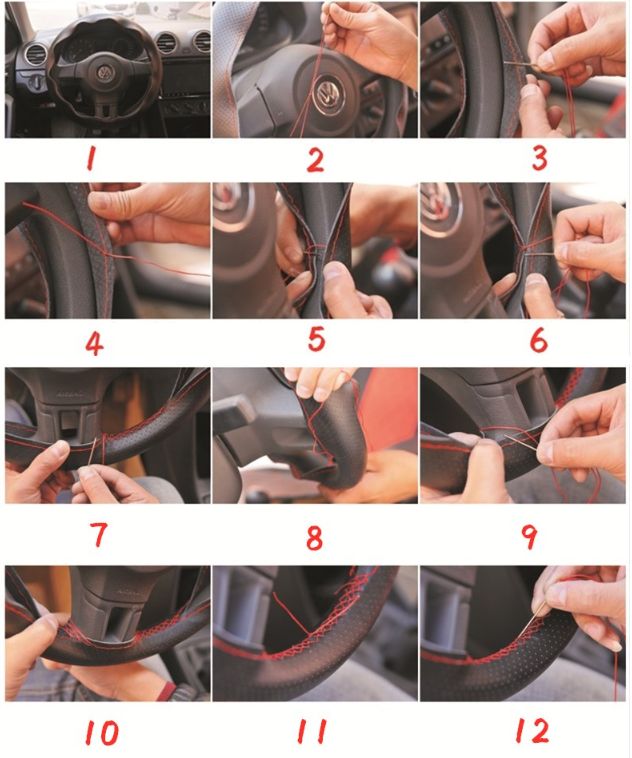 1
2
3
4
5
6
7
8
9
10
11
12