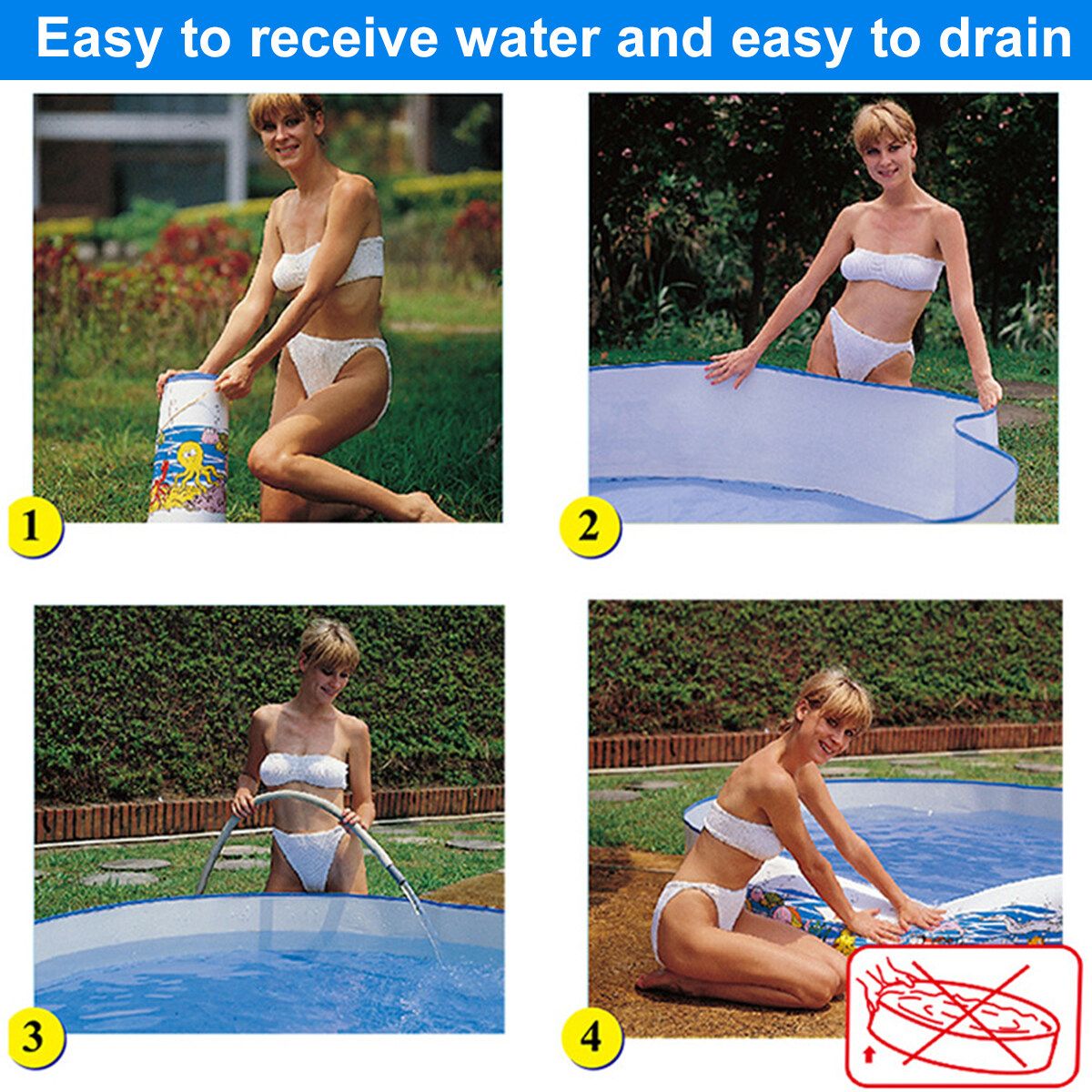 Easy to receive water and easy to drain

1

2

3

4