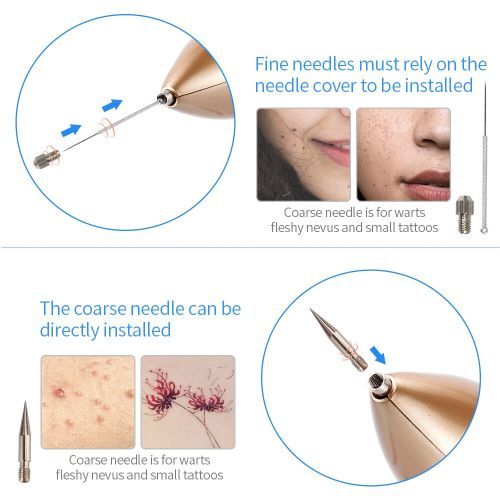 Fine needles must rely on the needle cover to be installed

Coarse needle is for warts fleshy nevus and small tattoos

The coarse needle can be directly installed

Coarse needle is for warts fleshy nevus and small tattoos