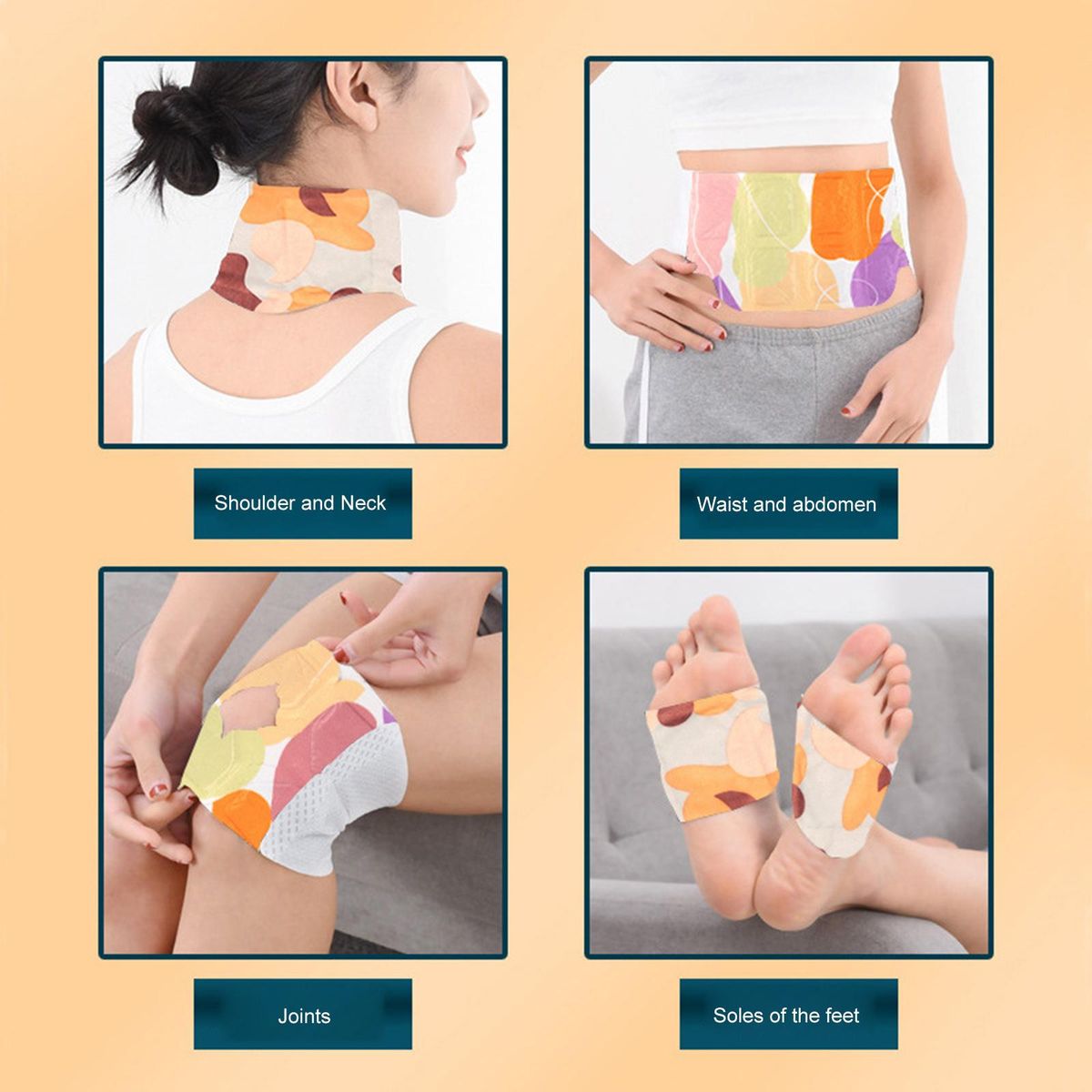 Shoulder and Neck

Waist and abdomen

Joints

Soles of the feet