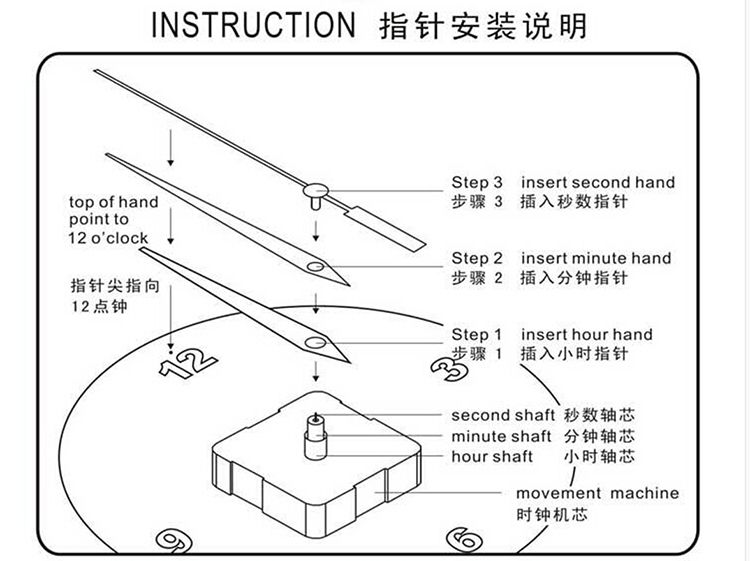 INSTRUCTION 指针安装说明

top of hand point to 12 o'clock

指针尖指向 12点钟

Step 3 insert second hand
步骤 3 插入秒数指针

Step 2 insert minute hand
步骤 2 插入分钟指针

Step 1 insert hour hand
步骤 1 插入小时指针

12

3

second shaft 秒数轴芯
minute shaft 分钟轴芯
hour shaft 小时轴芯

movement machine
时钟机芯

9

6