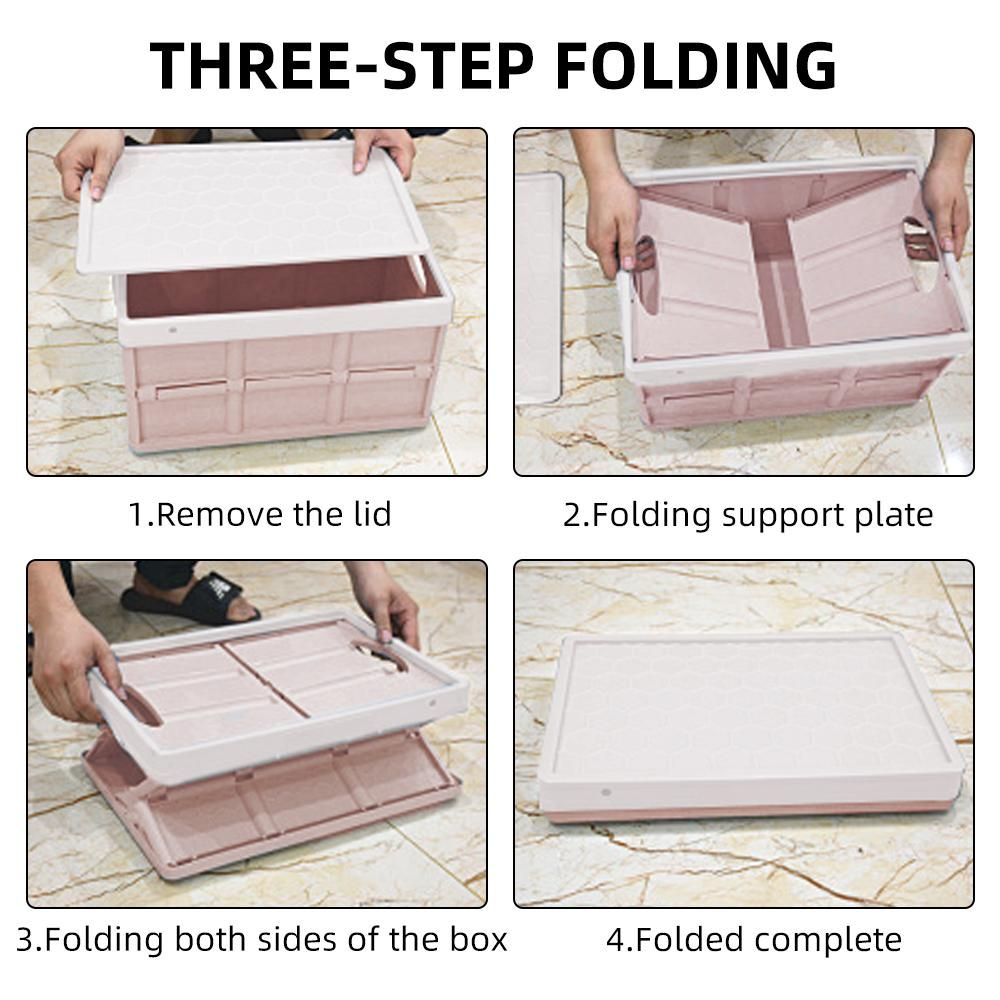 THREE-STEP FOLDING

1.Remove the lid

2.Folding support plate

3.Folding both sides of the box

4.Folded complete