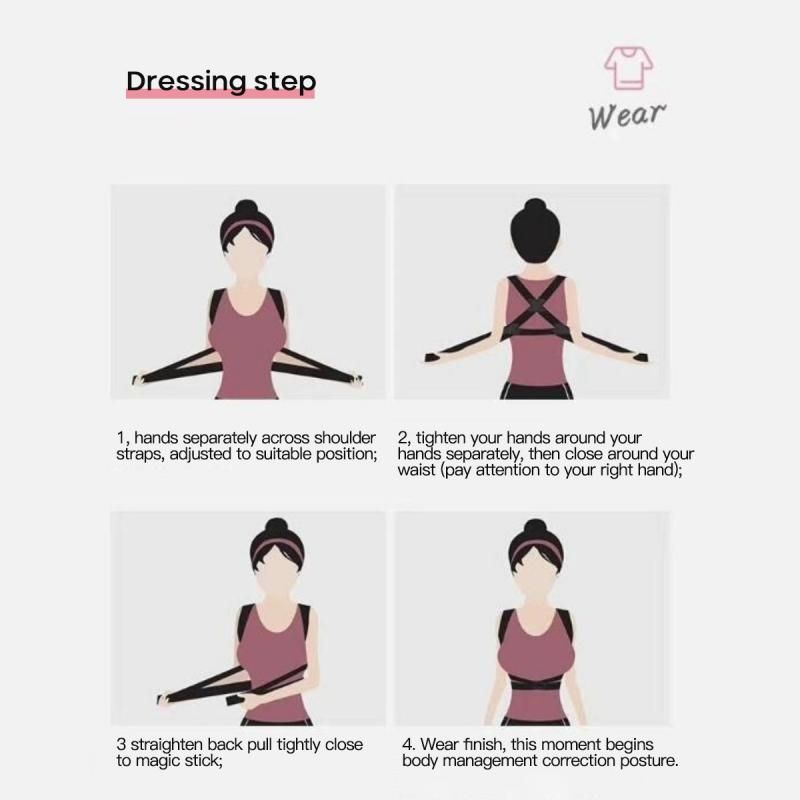 Dressing step

Wear

1, hands separately across shoulder straps, adjusted to suitable position;

2, tighten your hands around your hands separately, then close around your waist (pay attention to your right hand);

3 straighten back pull tightly close to magic stick;

4. Wear finish, this moment begins body management correction posture.