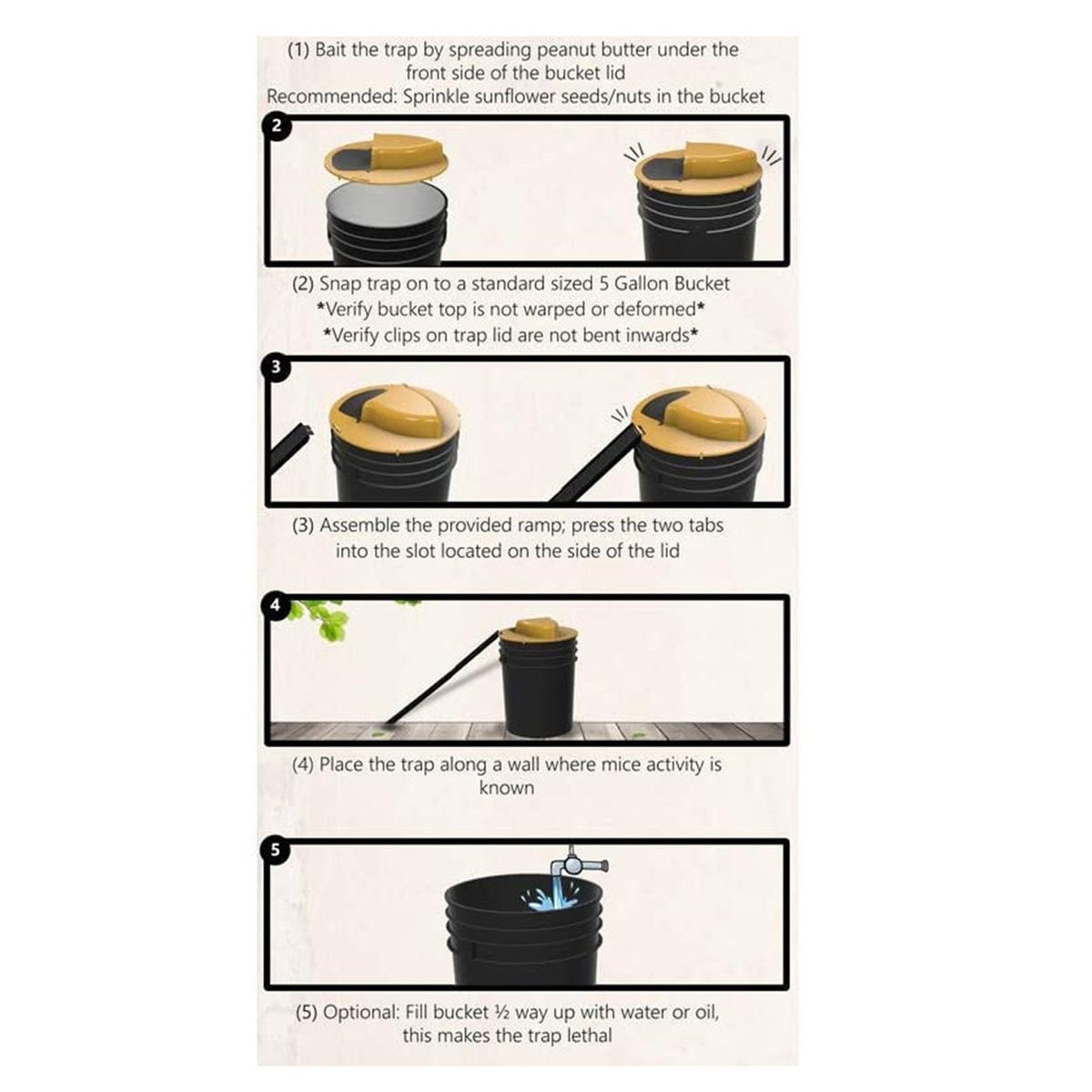 (1) Bait the trap by spreading peanut butter under the front side of the bucket lid
Recommended: Sprinkle sunflower seeds/nuts in the bucket

2

(2) Snap trap on to a standard sized 5 Gallon Bucket
*Verify bucket top is not warped or deformed*
*Verify clips on trap lid are not bent inwards*

3

(3) Assemble the provided ramp; press the two tabs into the slot located on the side of the lid

4

(4) Place the trap along a wall where mice activity is known

5

(5) Optional: Fill bucket ½ way up with water or oil, this makes the trap lethal