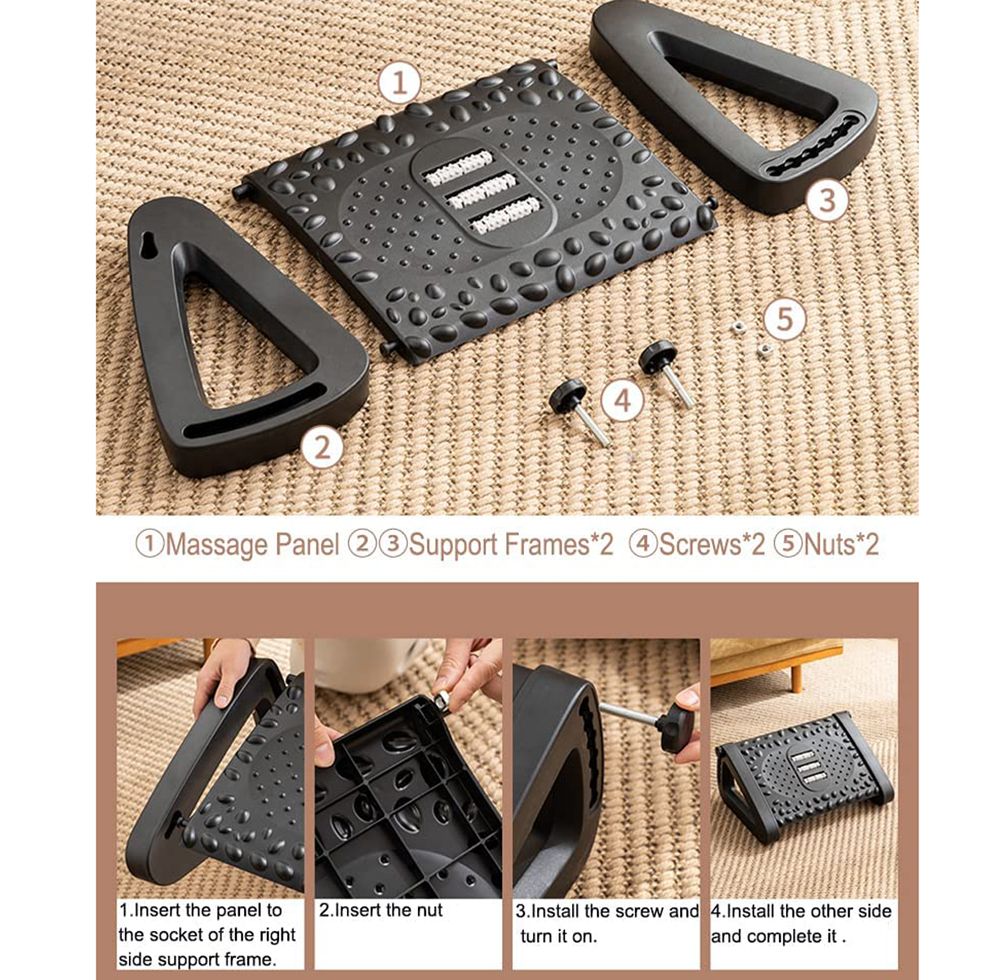 ①

③

⑤

④

②

①Massage Panel ②③Support Frames*2 ④Screws*2 ⑤Nuts*2

1.Insert the panel to the socket of the right side support frame.

2.Insert the nut

3.Install the screw and turn it on.

4.Install the other side and complete it .