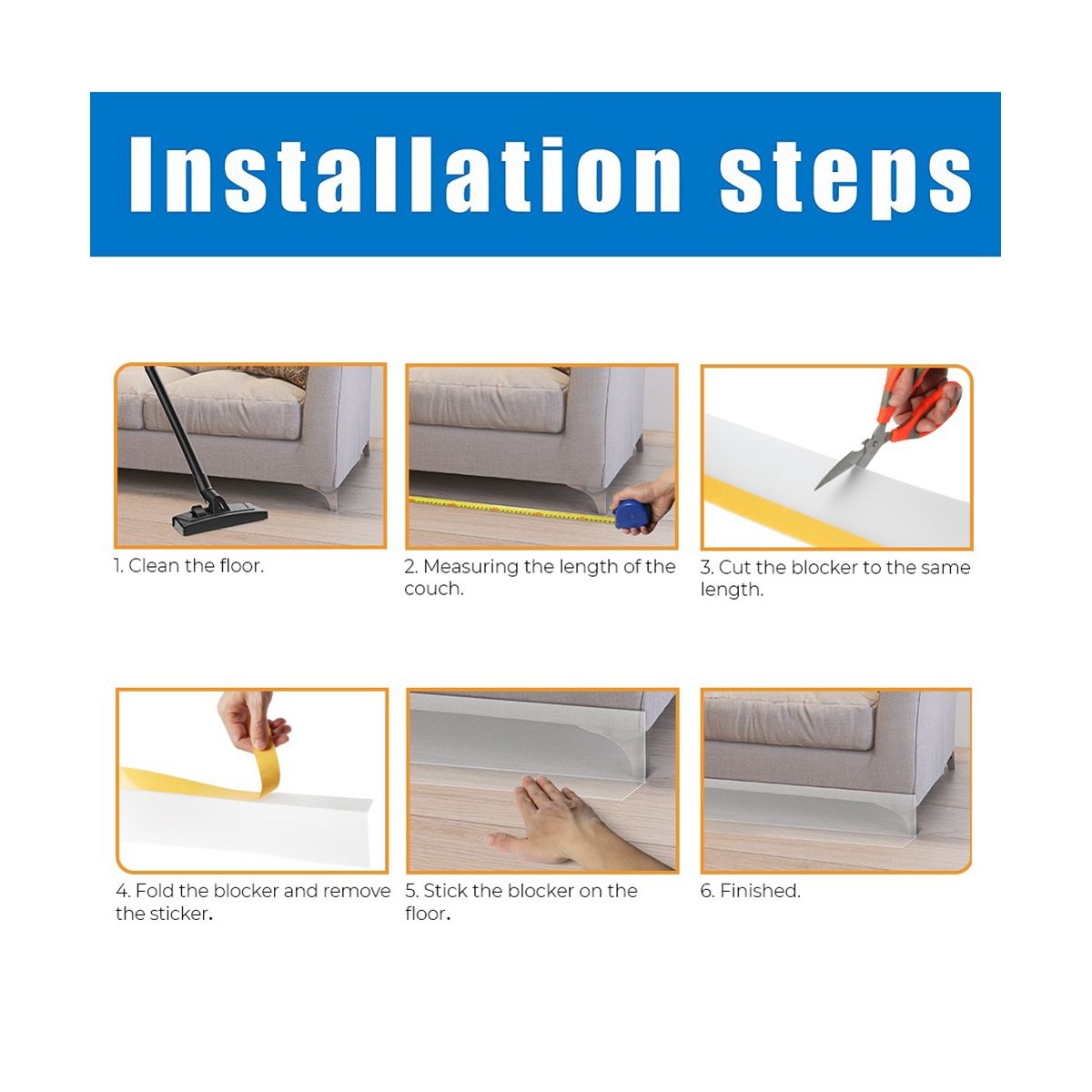 Installation steps

1. Clean the floor.

2. Measuring the length of the couch.

3. Cut the blocker to the same length.

4. Fold the blocker and remove the sticker.

5. Stick the blocker on the floor.

6. Finished.