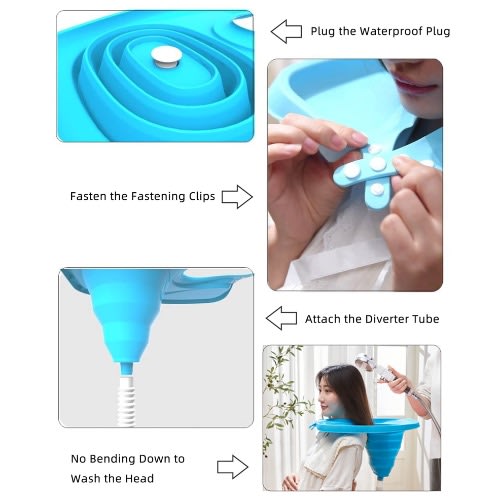 Plug the Waterproof Plug

Fasten the Fastening Clips

Attach the Diverter Tube

No Bending Down to Wash the Head