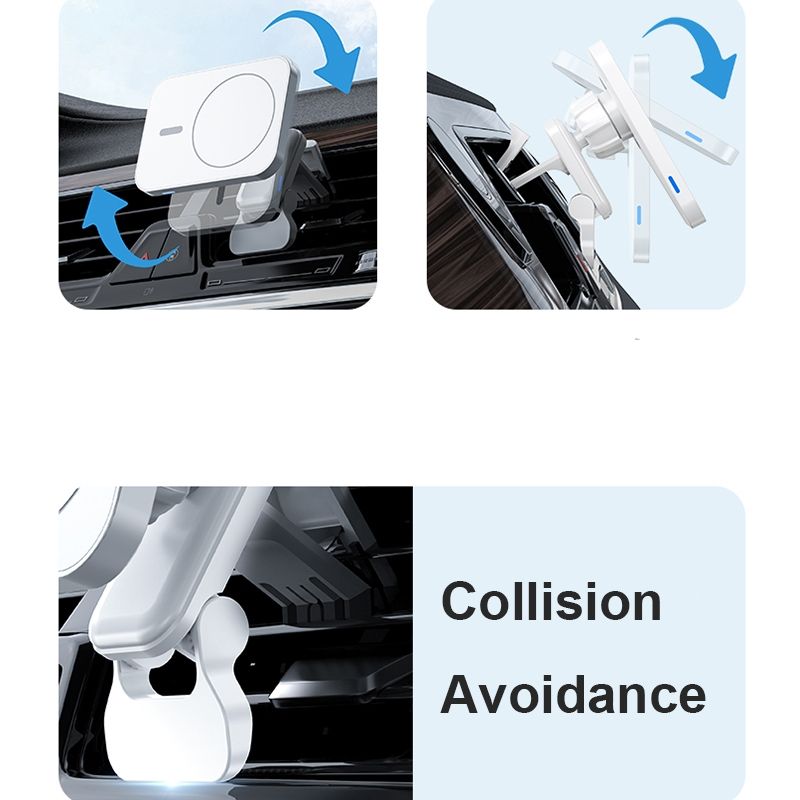 Collision Avoidance