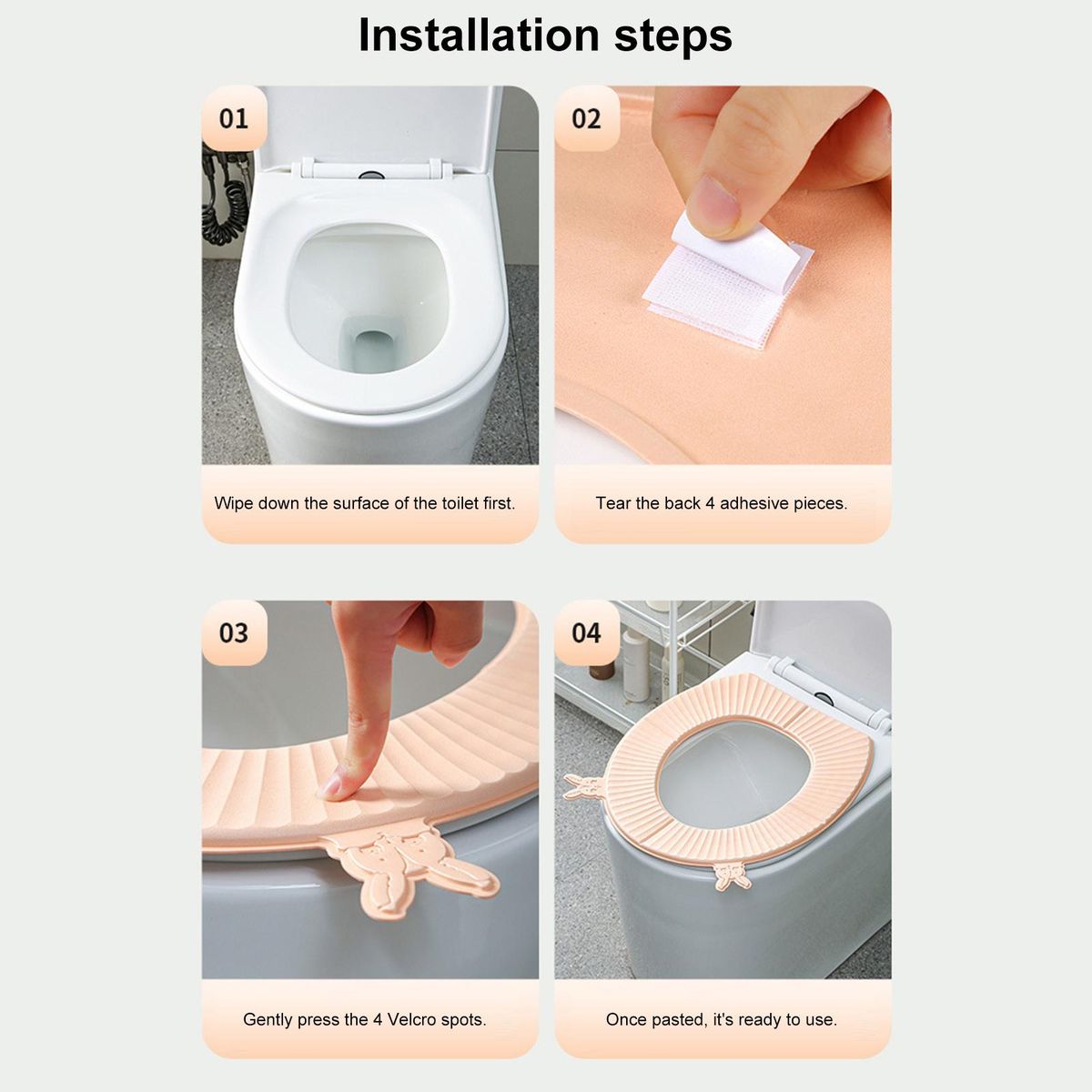 Installation steps

01

Wipe down the surface of the toilet first.

02

Tear the back 4 adhesive pieces.

03

Gently press the 4 Velcro spots.

04

Once pasted, it's ready to use.