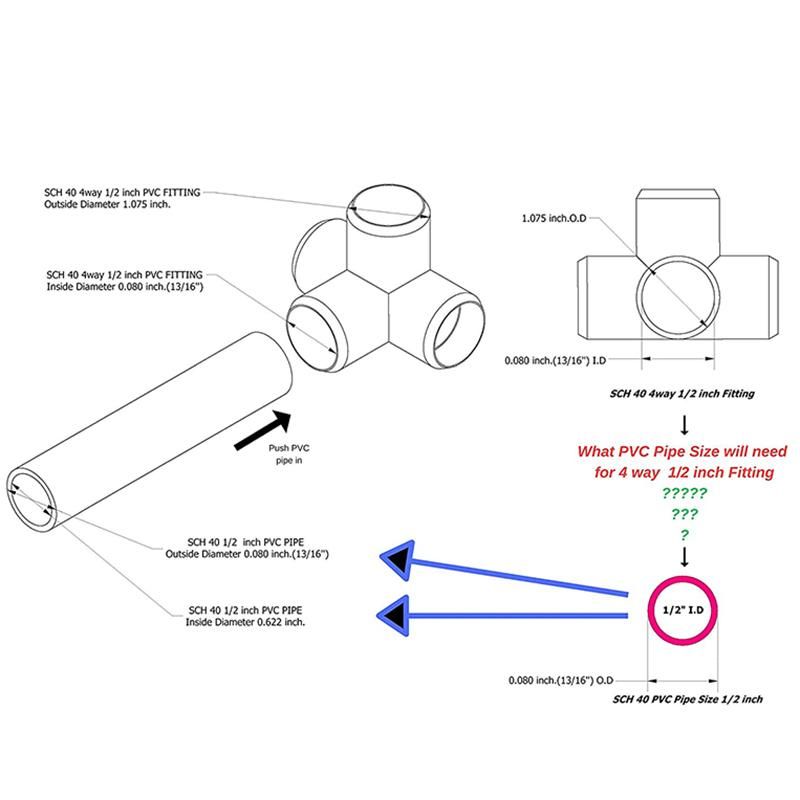 SCH 40 4way 1/2 inch PVC FITTING
Outside Diameter 1.075 inch.

SCH 40 4way 1/2 inch PVC FITTING
Inside Diameter 0.080 inch.(13/16")

Push PVC pipe in

SCH 40 1/2 inch PVC PIPE
Outside Diameter 0.080 inch.(13/16")

SCH 40 1/2 inch PVC PIPE
Inside Diameter 0.622 inch.

1.075 inch.O.D

0.080 inch.(13/16") I.D

SCH 40 4way 1/2 inch Fitting

What PVC Pipe Size will need for 4 way 1/2 inch Fitting

?????

???

?

1/2" I.D

0.080 inch.(13/16") O.D

SCH 40 PVC Pipe Size 1/2 inch