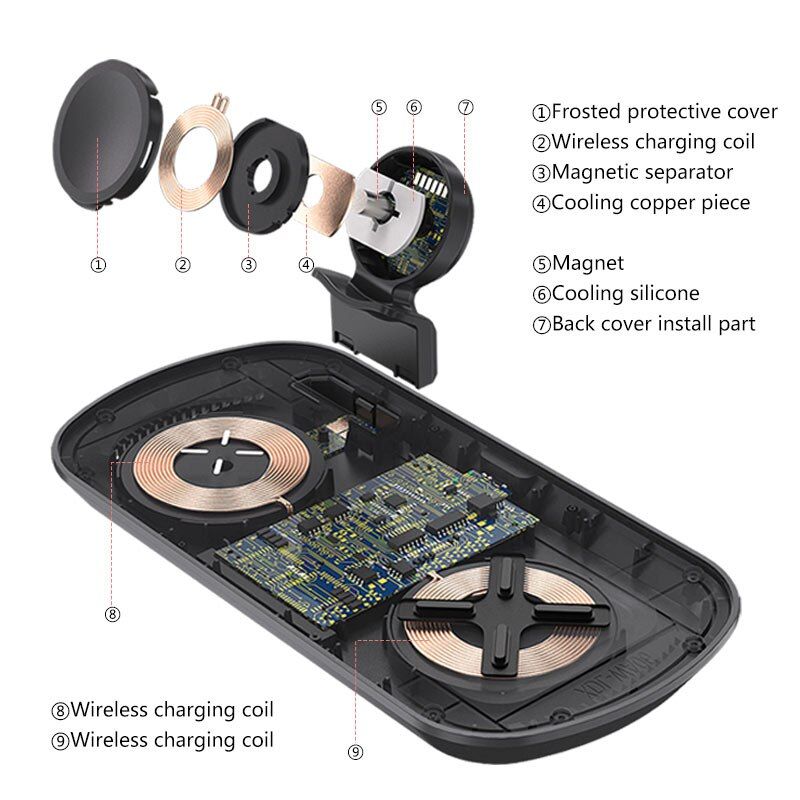 ⑤ ⑥ ⑦

① ② ③ ④

①Frosted protective cover
②Wireless charging coil
③Magnetic separator
④Cooling copper piece

⑤Magnet
⑥Cooling silicone
⑦Back cover install part

⑧

⑧Wireless charging coil
⑨Wireless charging coil

⑨