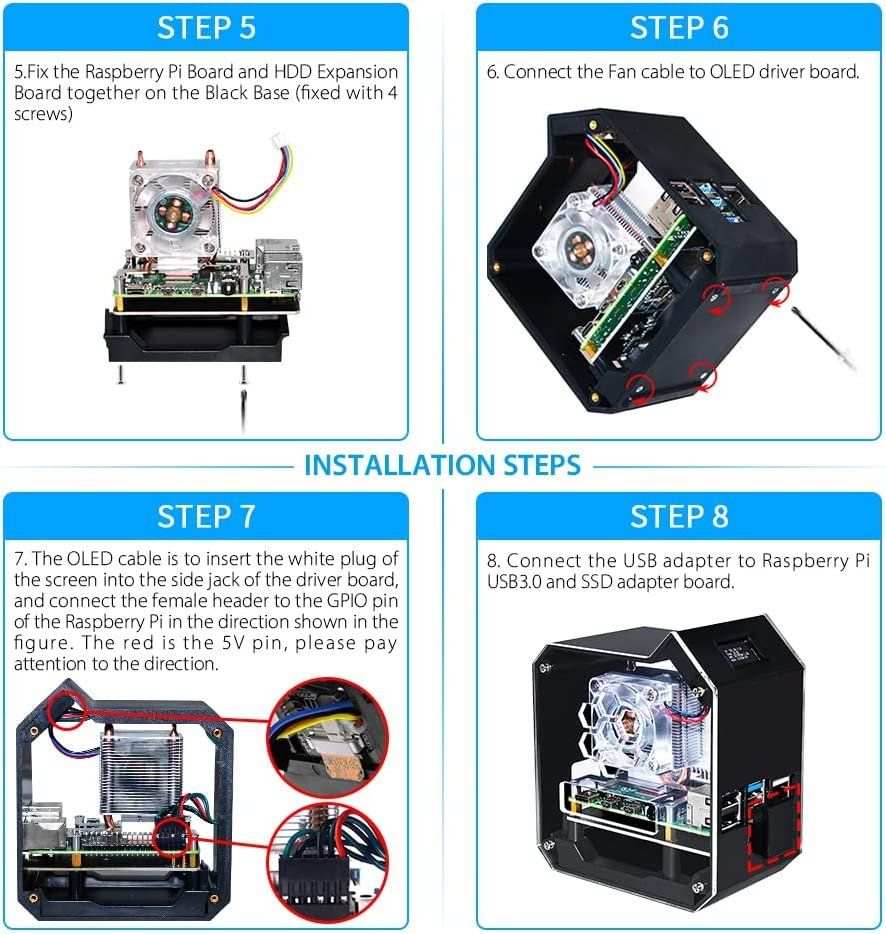 STEP 5

5.Fix the Raspberry Pi Board and HDD Expansion Board together on the Black Base (fixed with 4 screws)

STEP 6

6. Connect the Fan cable to OLED driver board.

INSTALLATION STEPS

STEP 7

7. The OLED cable is to insert the white plug of the screen into the side jack of the driver board, and connect the female header to the GPIO pin of the Raspberry Pi in the direction shown in the figure. The red is the 5V pin, please pay attention to the direction.

STEP 8

8. Connect the USB adapter to Raspberry Pi USB3.0 and SSD adapter board.