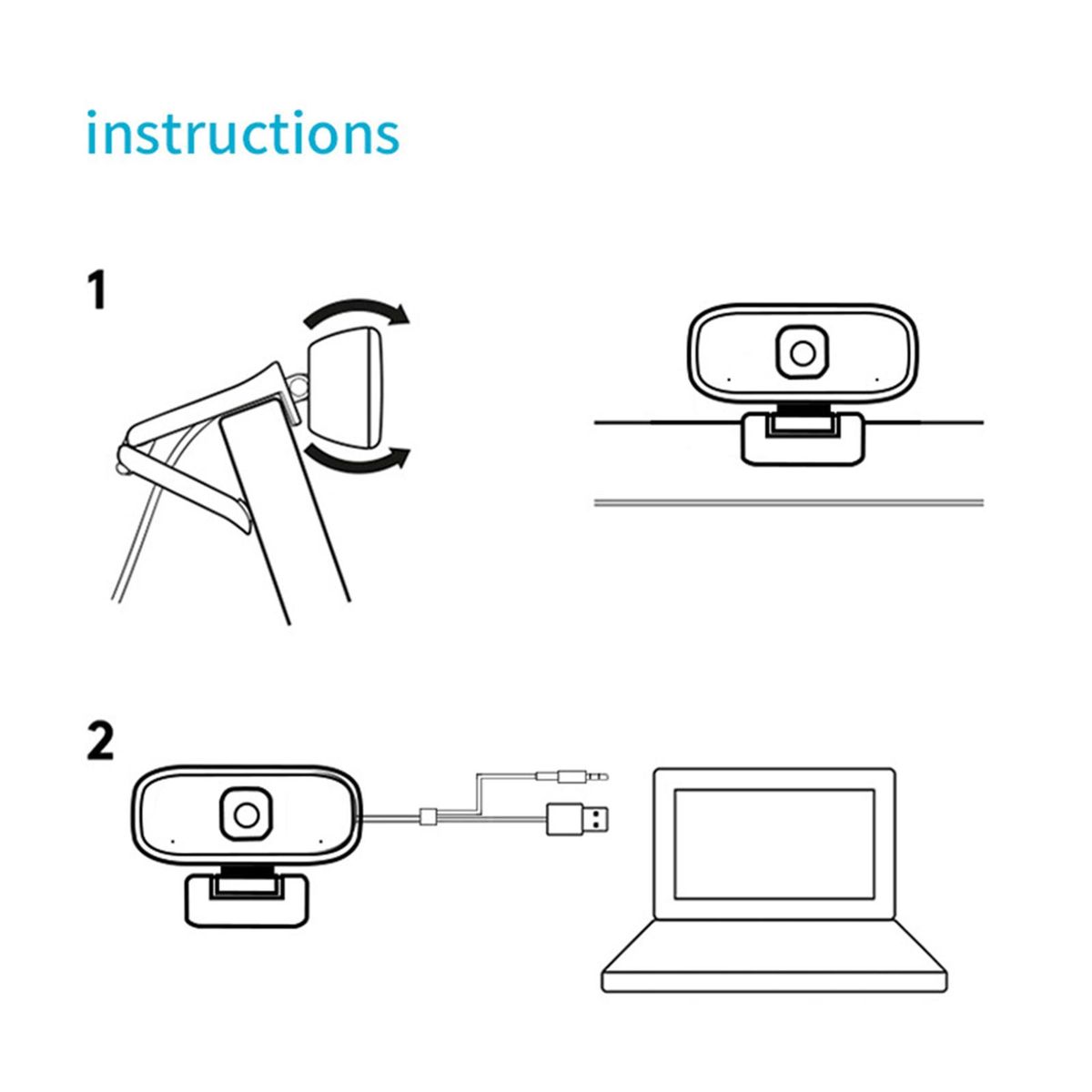 instructions

1

2