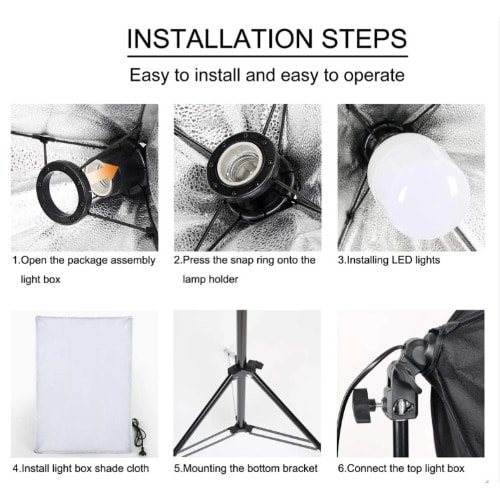 INSTALLATION STEPS

Easy to install and easy to operate

1.Open the package assembly light box

2.Press the snap ring onto the lamp holder

3.Installing LED lights

4.Install light box shade cloth

5.Mounting the bottom bracket

6.Connect the top light box