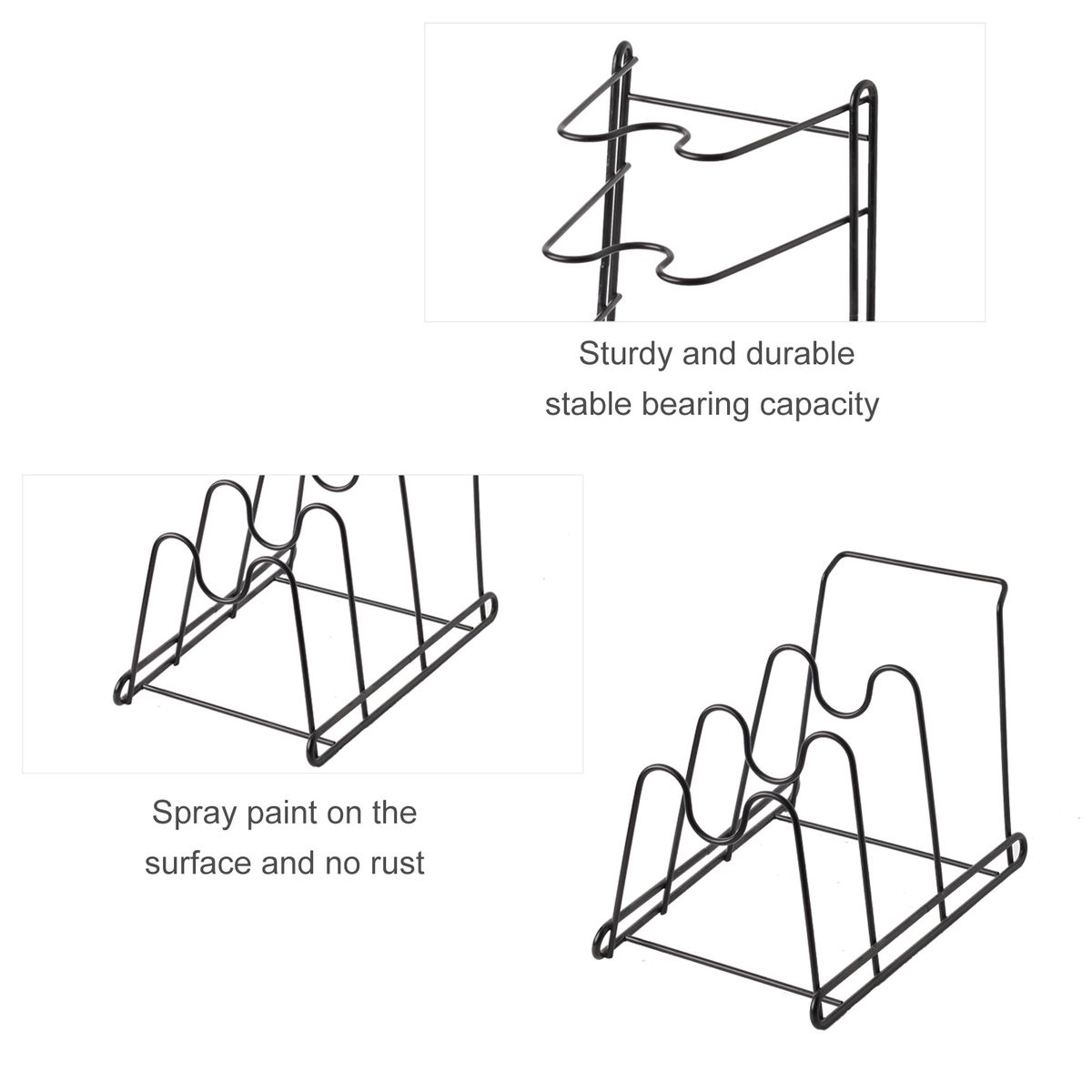 Sturdy and durable
stable bearing capacity

Spray paint on the
surface and no rust