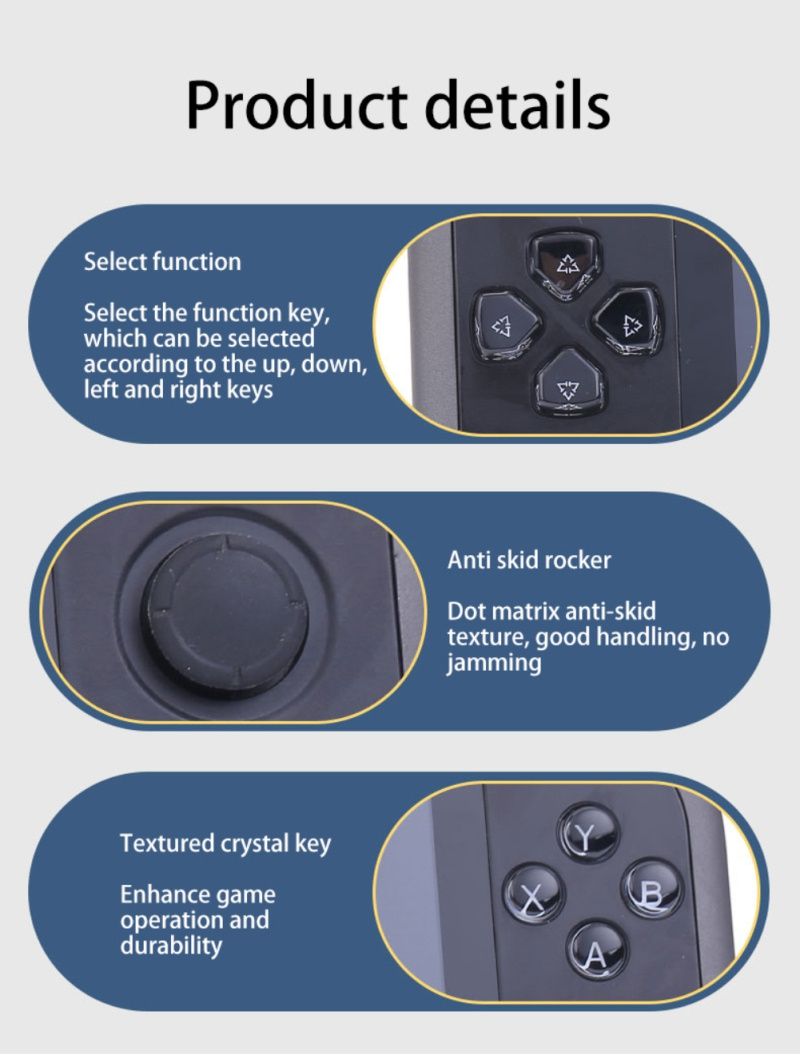 Product details

Select function

Select the function key, which can be selected according to the up, down, left and right keys

Anti skid rocker

Dot matrix anti-skid texture, good handling, no jamming

Textured crystal key

Enhance game operation and durability

Y
X
B
A