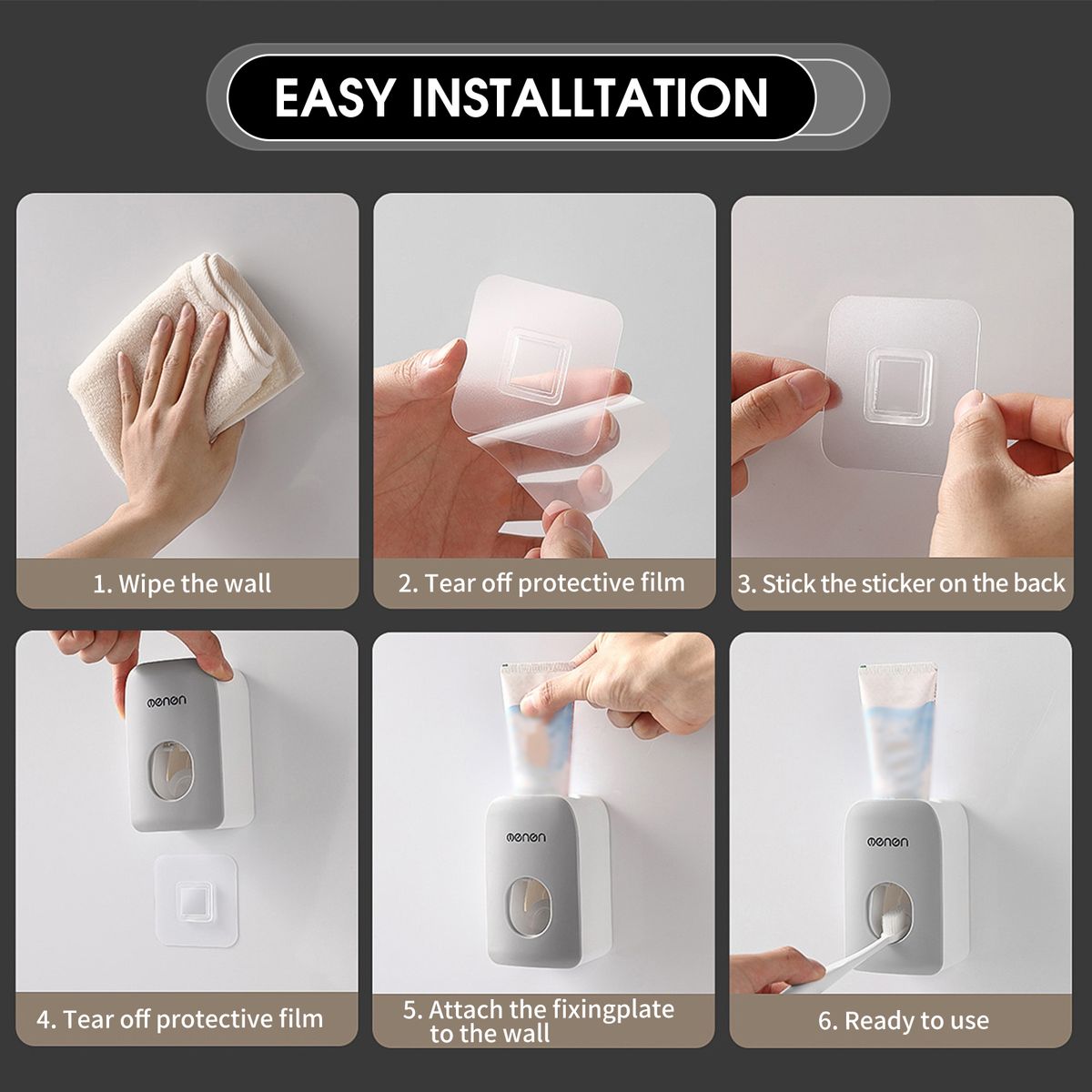 EASY INSTALLTATION

1. Wipe the wall

2. Tear off protective film

3. Stick the sticker on the back

oenen

4. Tear off protective film

oenen

5. Attach the fixingplate to the wall

oenen

6. Ready to use