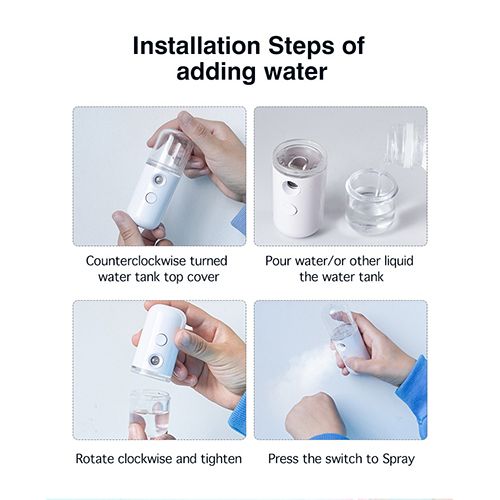 Installation Steps of adding water

Counterclockwise turned water tank top cover

Pour water/or other liquid the water tank

Rotate clockwise and tighten

Press the switch to Spray