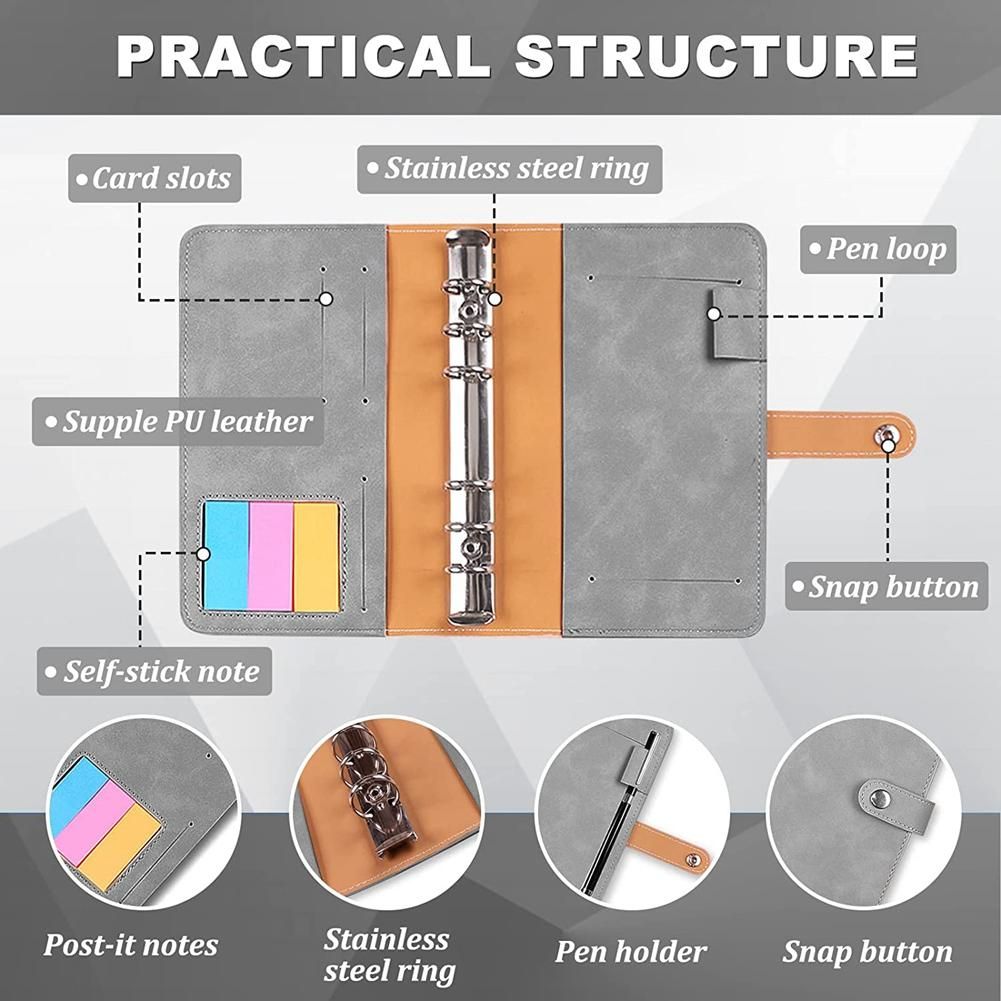 PRACTICAL STRUCTURE

• Card slots

• Stainless steel ring

• Pen loop

• Supple PU leather

• Snap button

• Self-stick note

Post-it notes

Stainless steel ring

Pen holder

Snap button