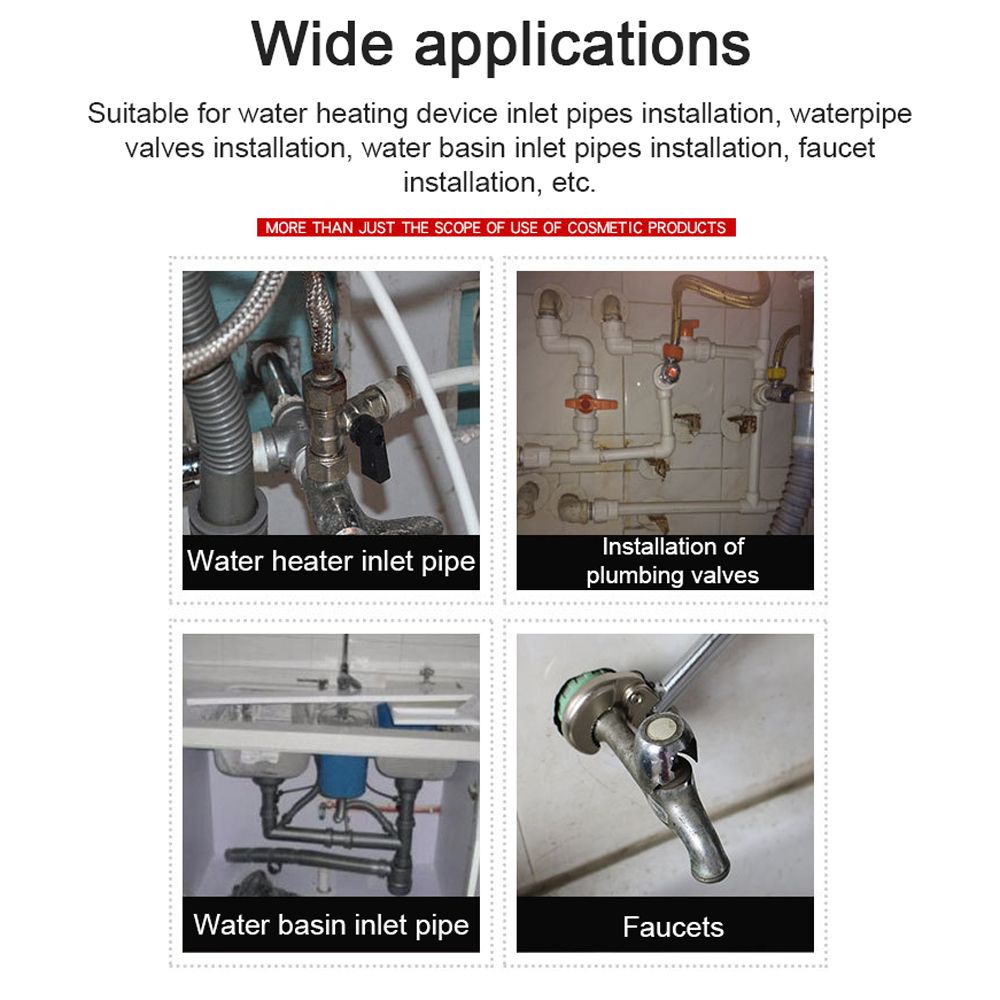 Wide applications

Suitable for water heating device inlet pipes installation, waterpipe valves installation, water basin inlet pipes installation, faucet installation, etc.

MORE THAN JUST THE SCOPE OF USE OF COSMETIC PRODUCTS

Water heater inlet pipe

Installation of plumbing valves

Water basin inlet pipe

Faucets