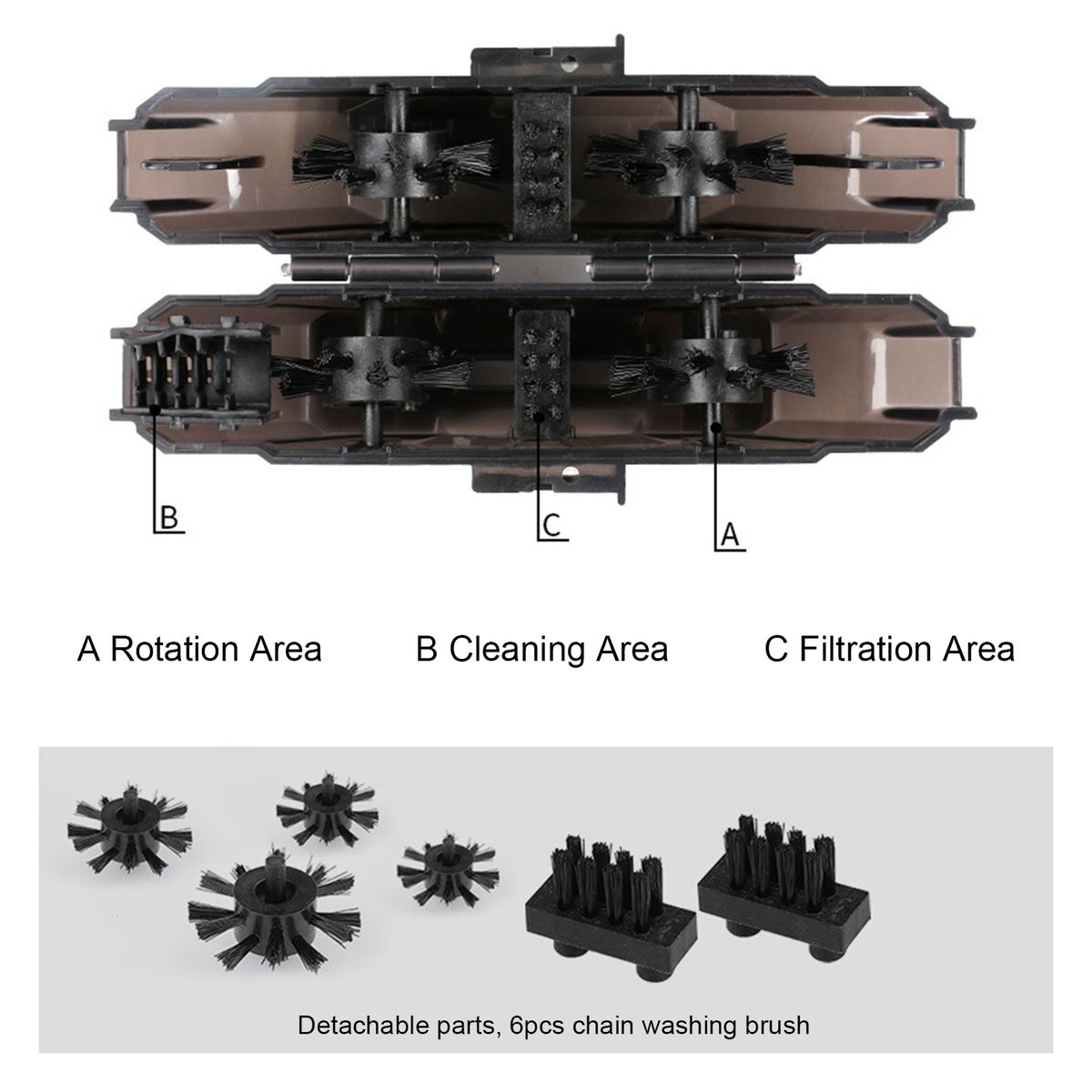 B

C

A

A Rotation Area

B Cleaning Area

C Filtration Area

Detachable parts, 6pcs chain washing brush