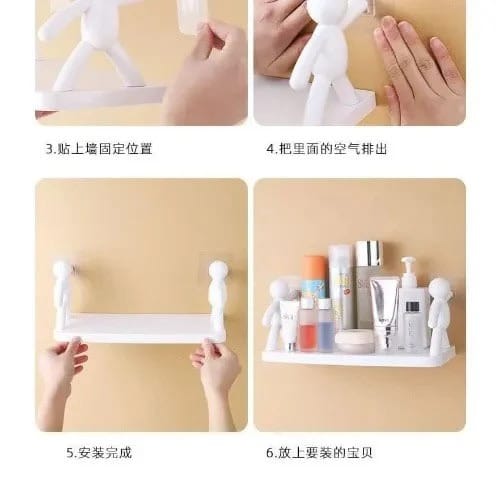 3.贴上墙固定位置

4.把里面的空气排出

5.安装完成

6.放上要装的宝贝