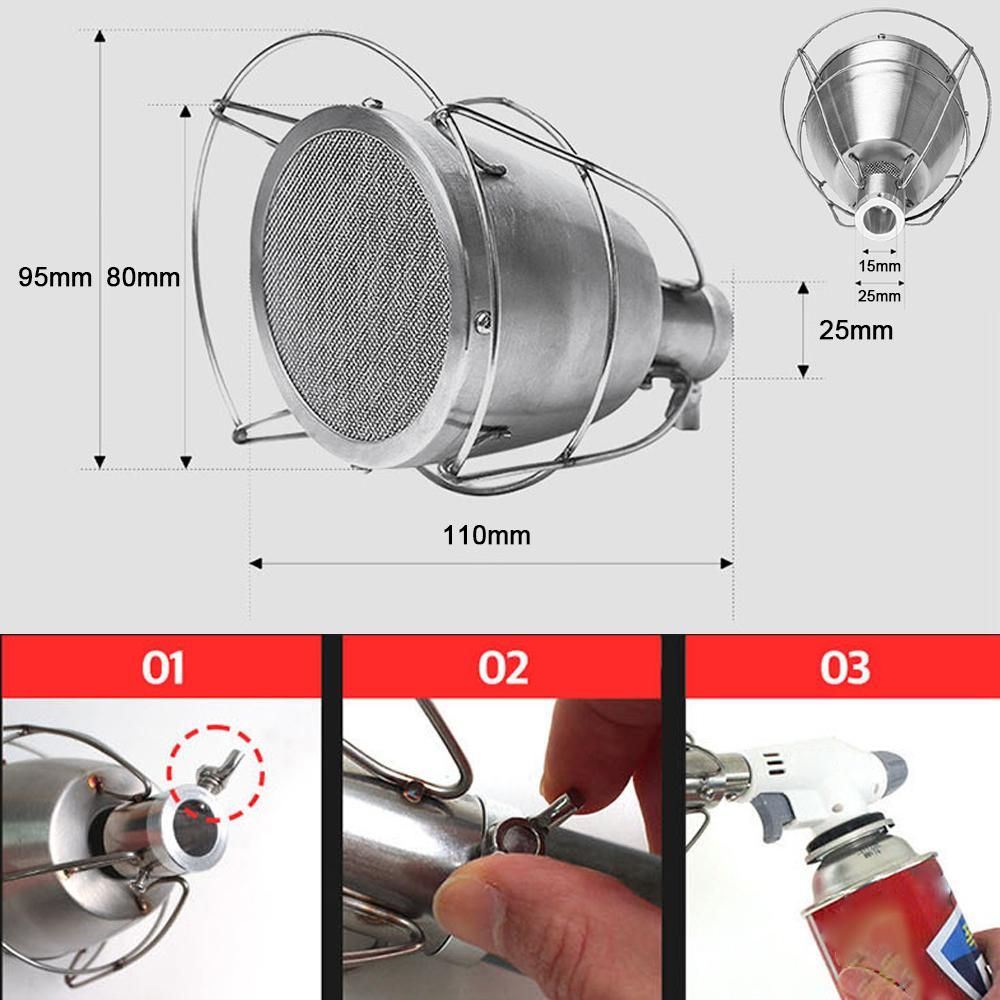 95mm 80mm

15mm
25mm

25mm

110mm

01

02

03