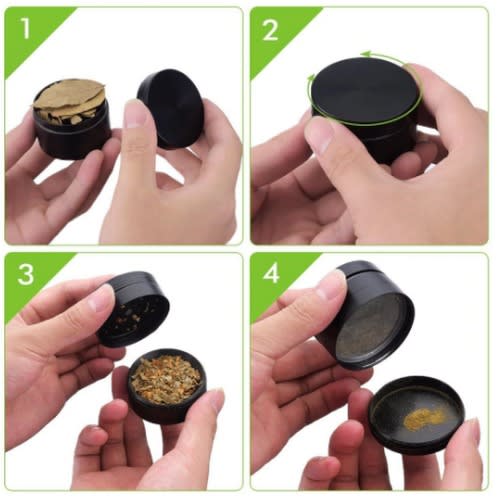 1

2

3

4