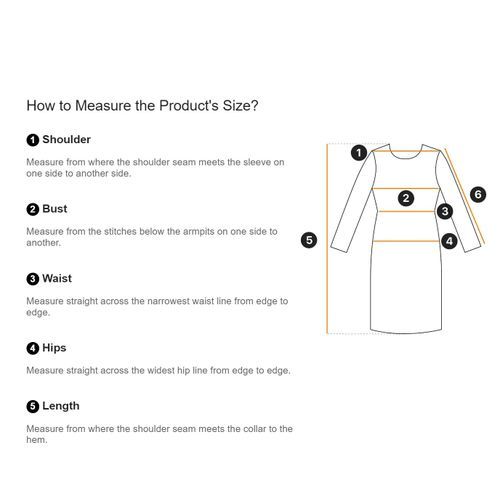 How to Measure the Product's Size?

1 Shoulder

Measure from where the shoulder seam meets the sleeve on one side to another side.

2 Bust

Measure from the stitches below the armpits on one side to another.

3 Waist

Measure straight across the narrowest waist line from edge to edge.

4 Hips

Measure straight across the widest hip line from edge to edge.

5 Length

Measure from where the shoulder seam meets the collar to the hem.

1
2
3
4
5
6