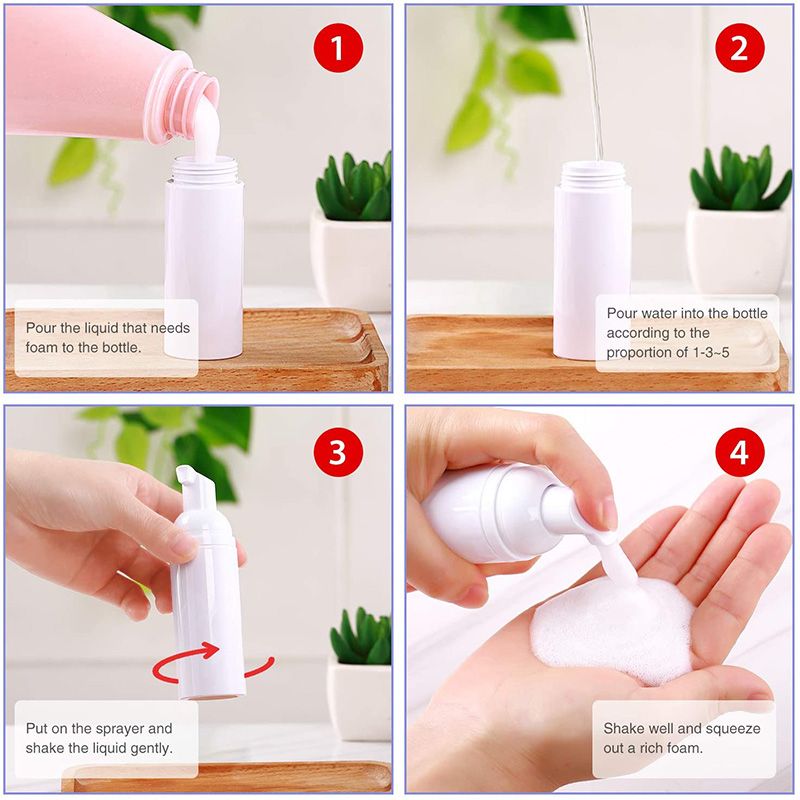 1

Pour the liquid that needs foam to the bottle.

2

Pour water into the bottle according to the proportion of 1-3~5

3

Put on the sprayer and shake the liquid gently.

4

Shake well and squeeze out a rich foam.