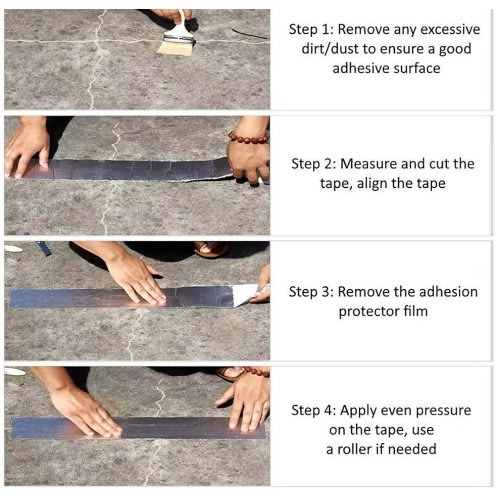 Step 1: Remove any excessive dirt/dust to ensure a good adhesive surface

Step 2: Measure and cut the tape, align the tape

Step 3: Remove the adhesion protector film

Step 4: Apply even pressure on the tape, use a roller if needed