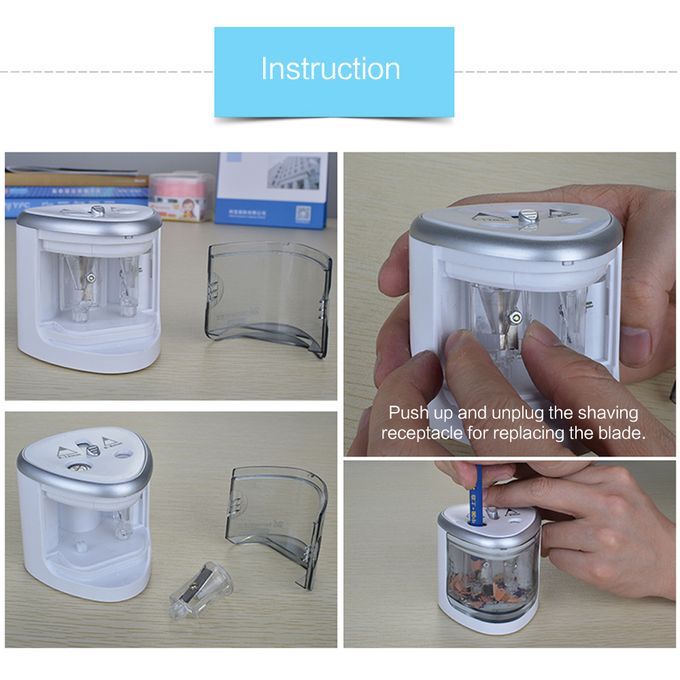 Instruction

Push up and unplug the shaving receptacle for replacing the blade.