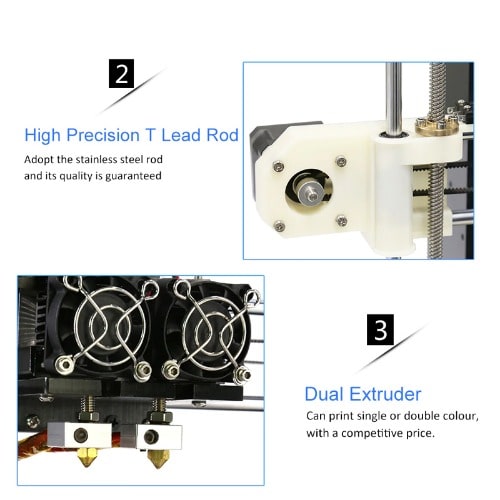 2

High Precision T Lead Rod

Adopt the stainless steel rod and its quality is guaranteed

3

Dual Extruder

Can print single or double colour, with a competitive price.