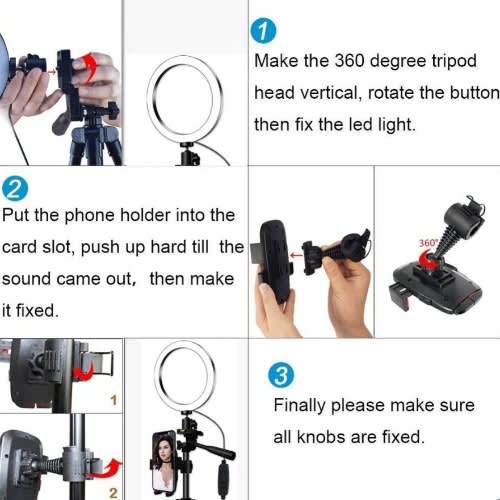 1
Make the 360 degree tripod head vertical, rotate the button then fix the led light.

2
Put the phone holder into the card slot, push up hard till the sound came out, then make it fixed.

360°

1

2

3
Finally please make sure all knobs are fixed.