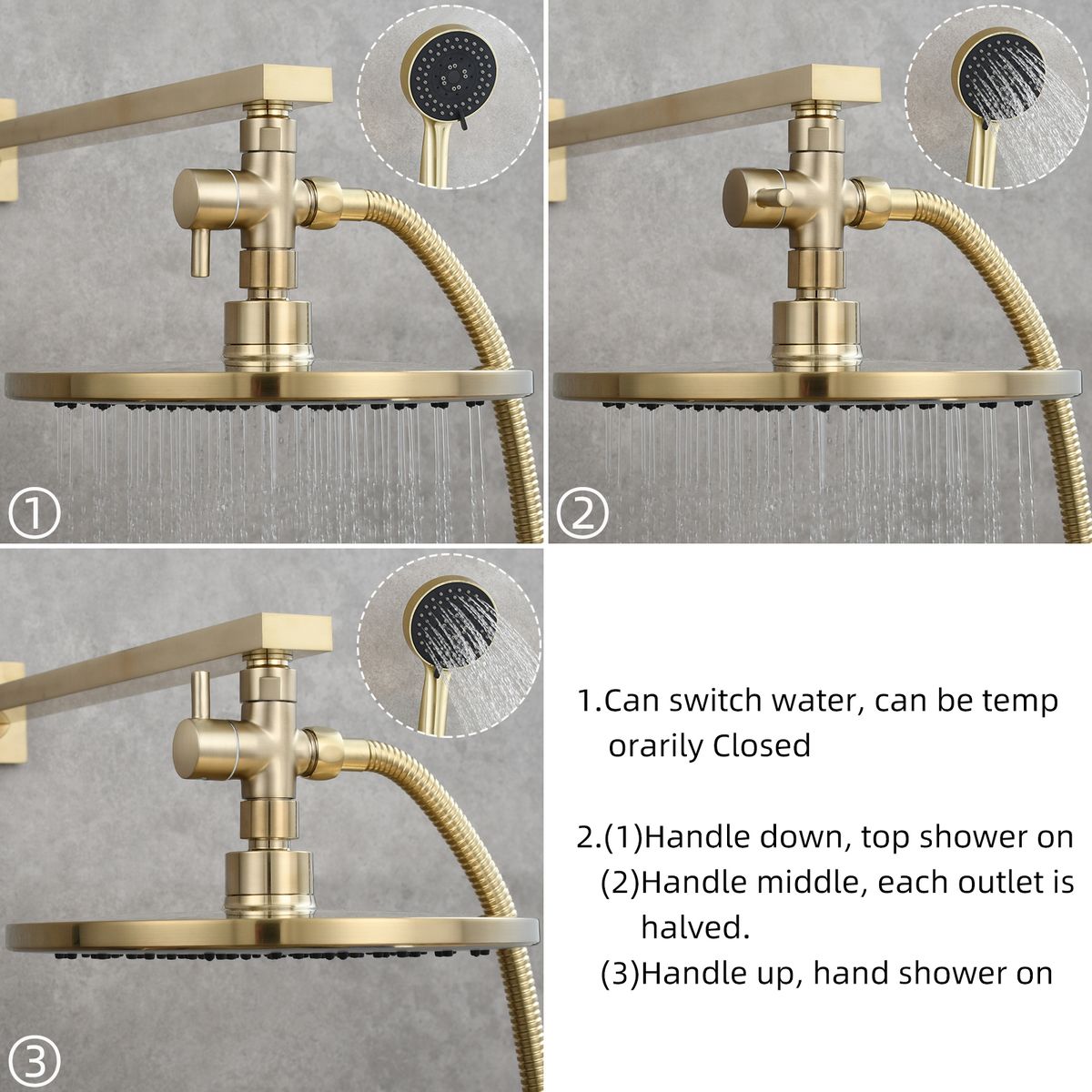 ①

②

③

1.Can switch water, can be temp orarily Closed

2.(1)Handle down, top shower on
(2)Handle middle, each outlet is halved.
(3)Handle up, hand shower on