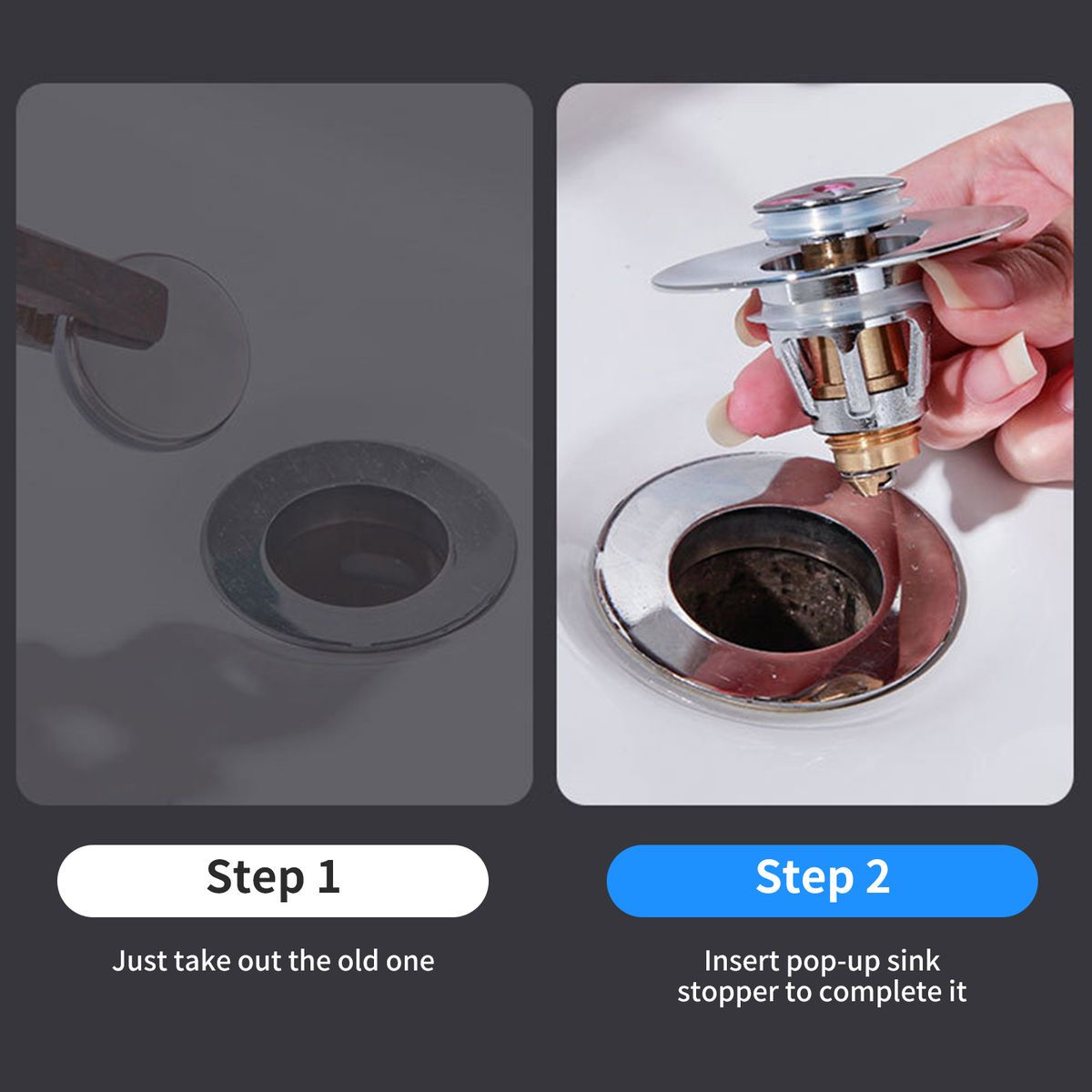 Step 1

Just take out the old one

Step 2

Insert pop-up sink stopper to complete it