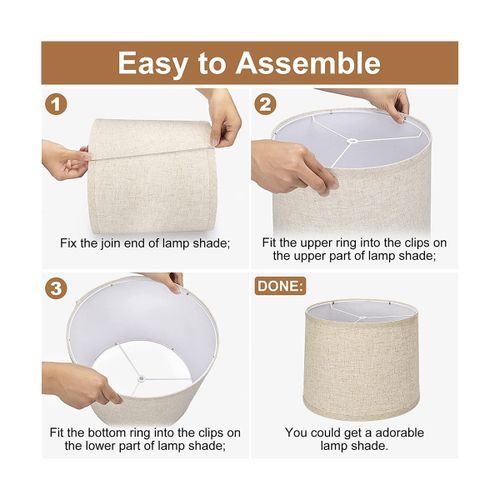 Easy to Assemble

1

Fix the join end of lamp shade;

2

Fit the upper ring into the clips on the upper part of lamp shade;

3

Fit the bottom ring into the clips on the lower part of lamp shade;

DONE:

You could get a adorable lamp shade.