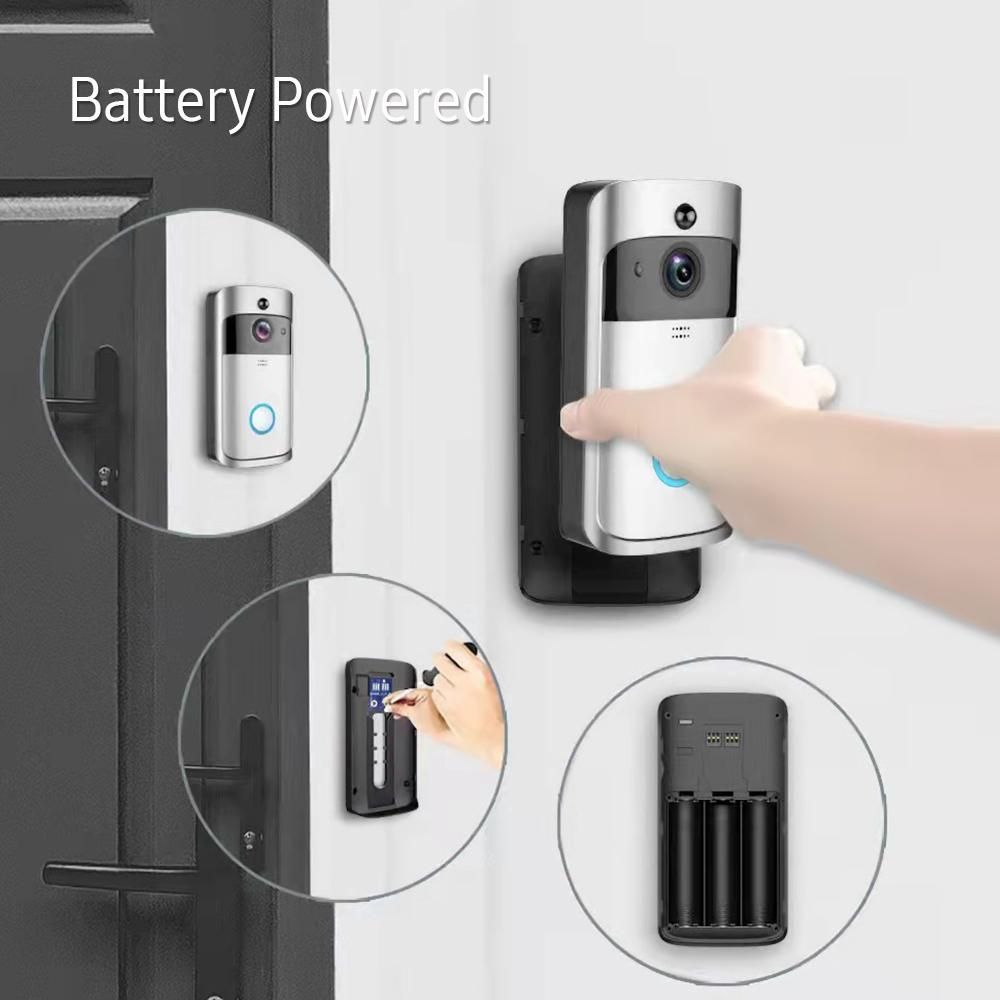 Battery Powered