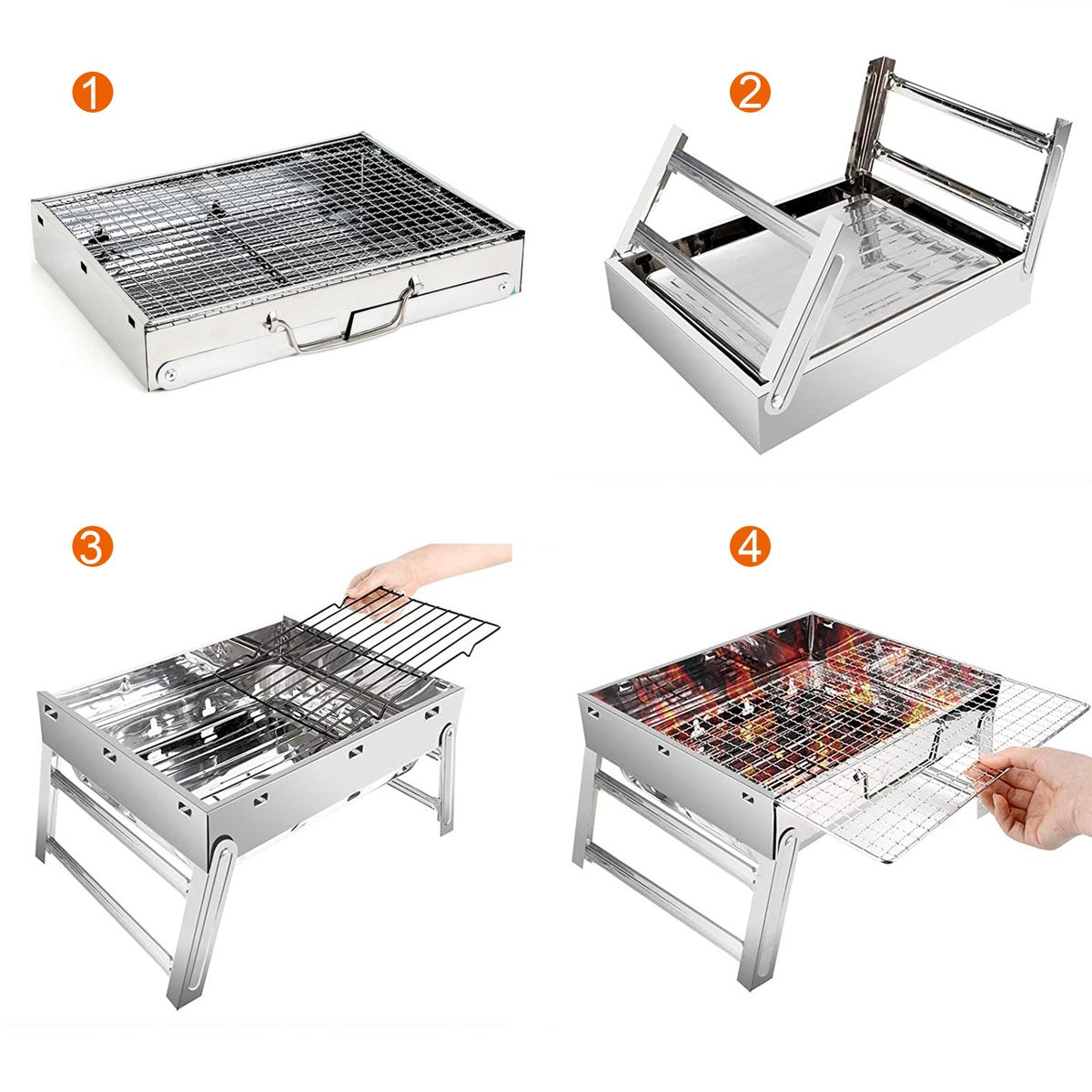 1

2

3

4