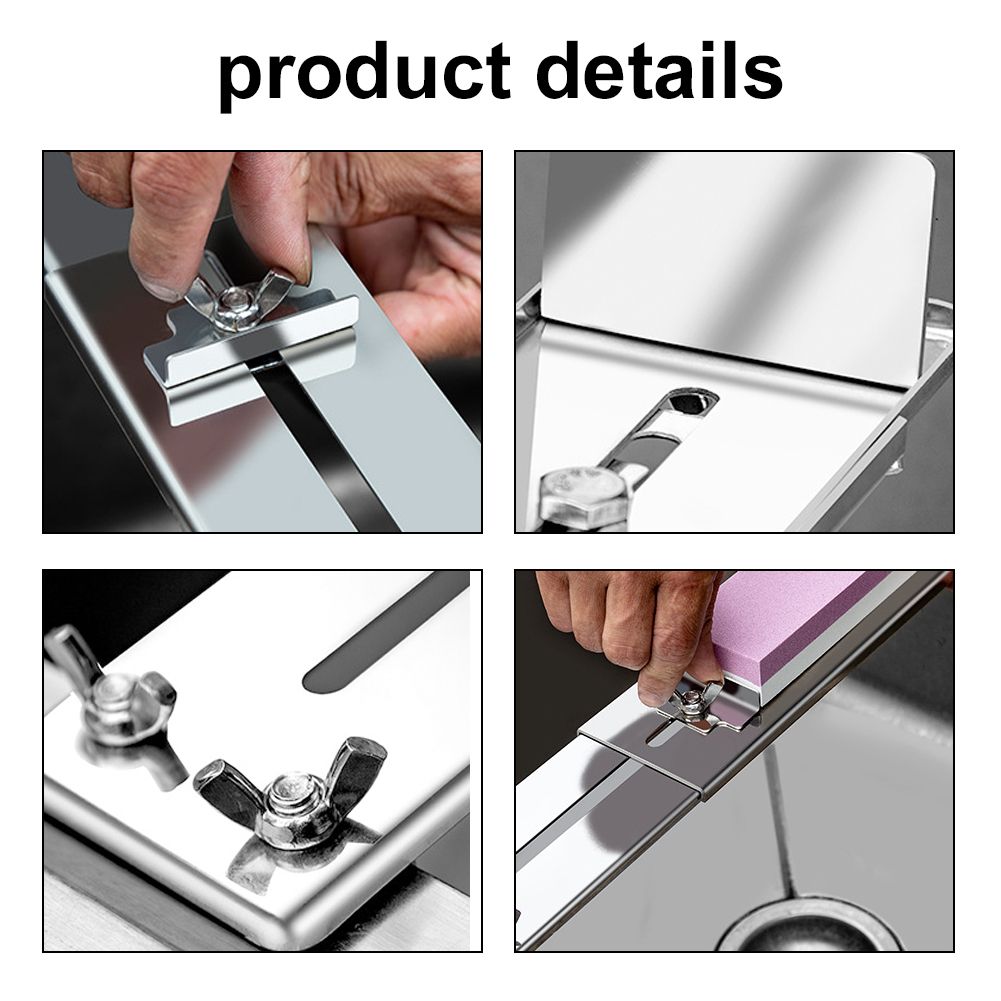 product details