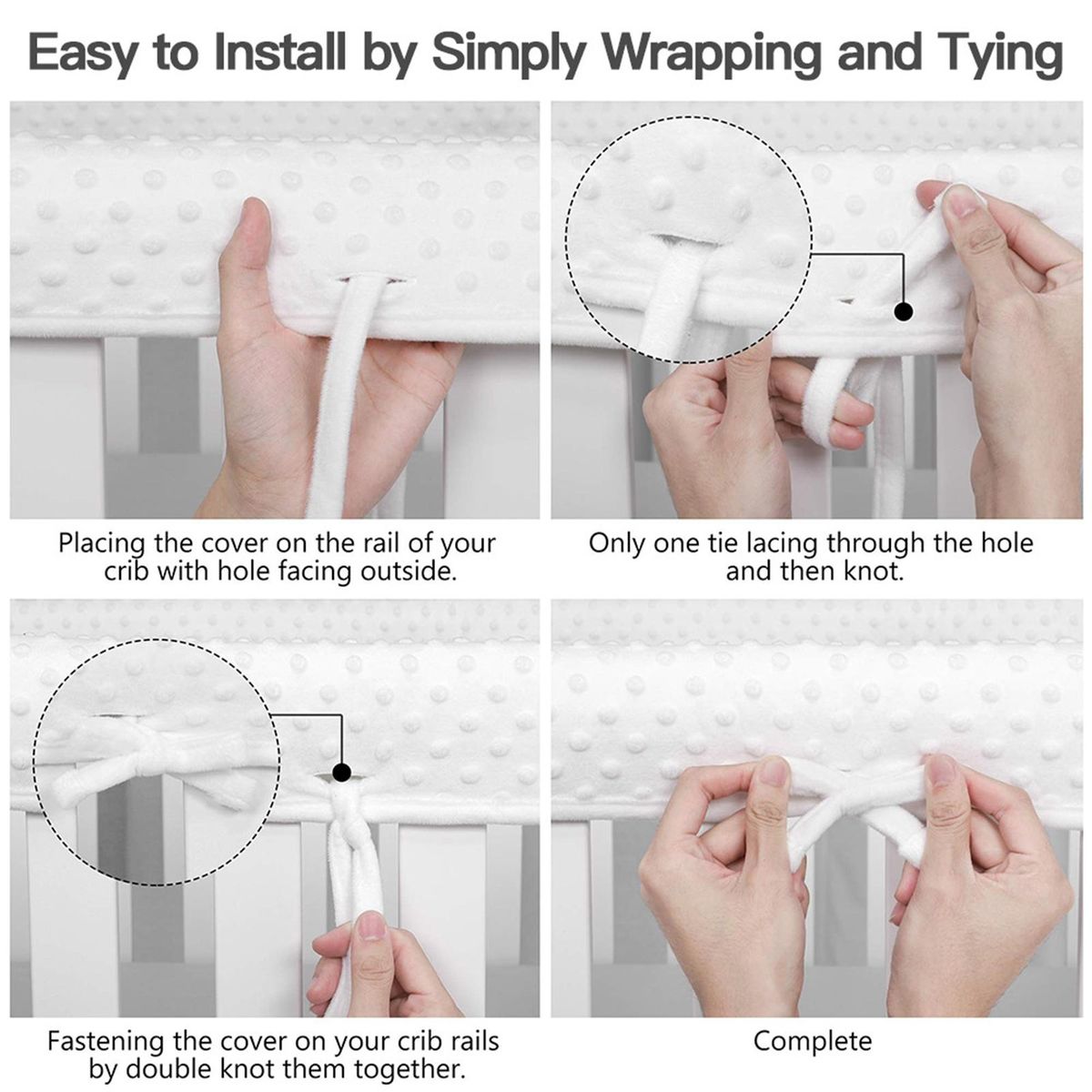 Easy to Install by Simply Wrapping and Tying

Placing the cover on the rail of your crib with hole facing outside.

Only one tie lacing through the hole and then knot.

Fastening the cover on your crib rails by double knot them together.

Complete