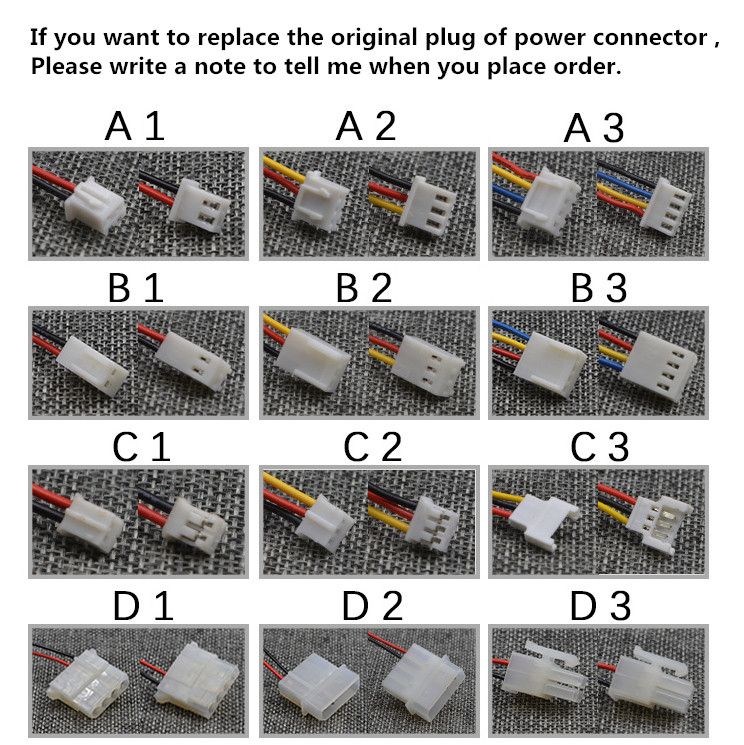 If you want to replace the original plug of power connector , Please write a note to tell me when you place order.

A 1

A 2

A 3

B 1

B 2

B 3

C 1

C 2

C 3

D 1

D 2

D 3