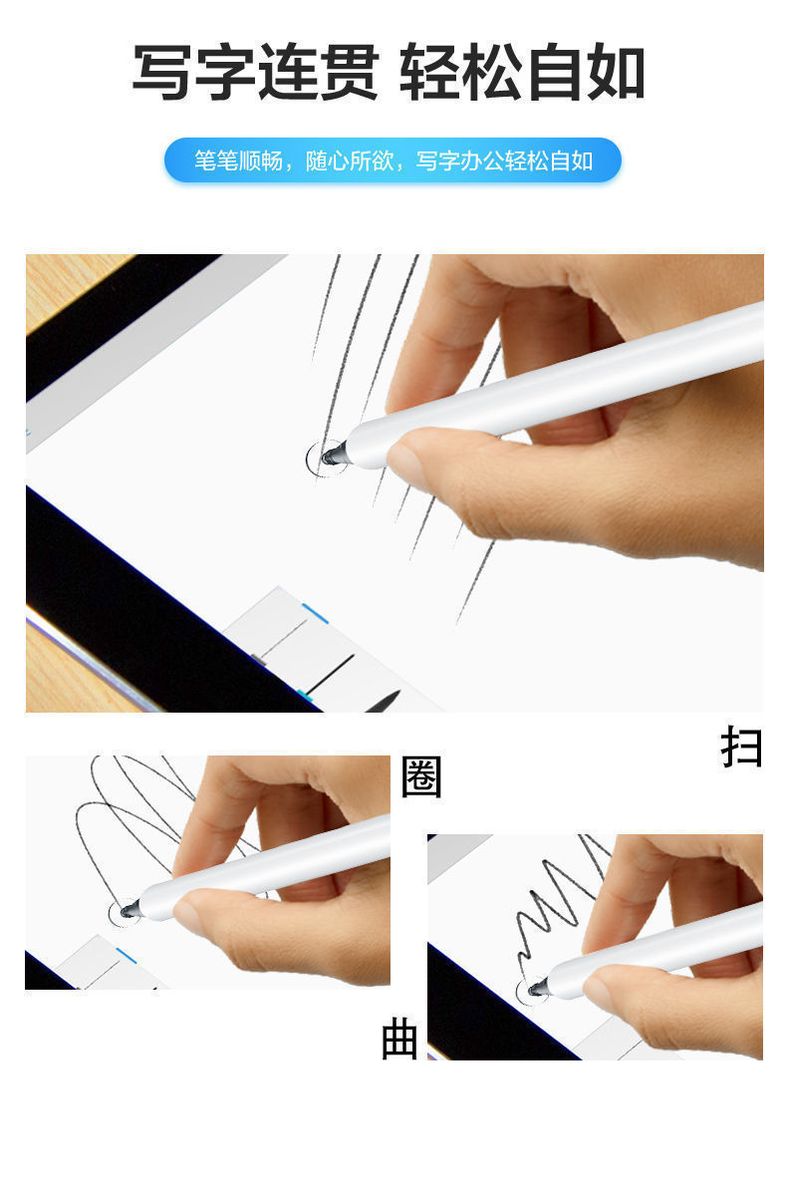 写字连贯 轻松自如

笔笔顺畅，随心所欲，写字办公轻松自如

扫

圈

曲