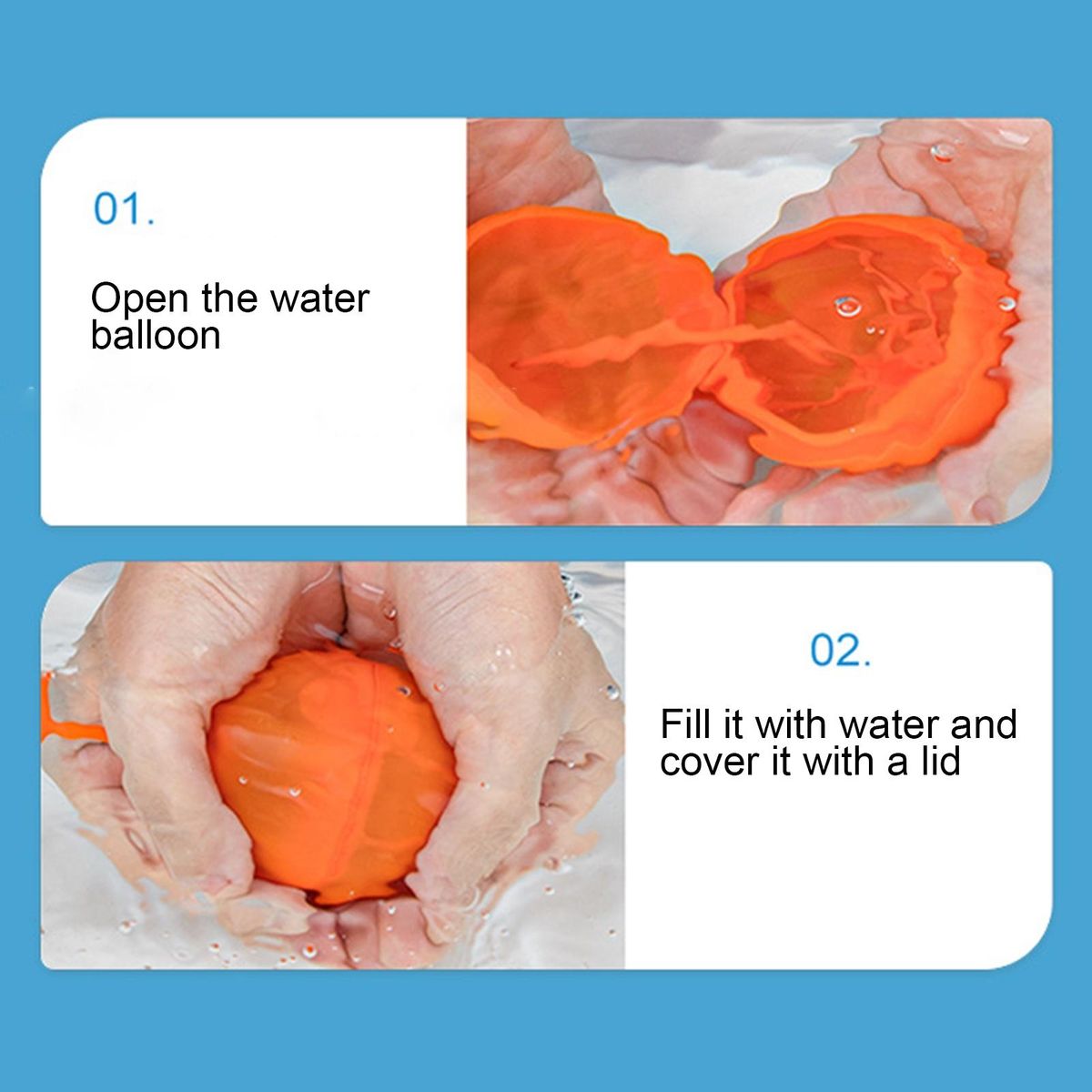 01.

Open the water balloon

02.

Fill it with water and cover it with a lid