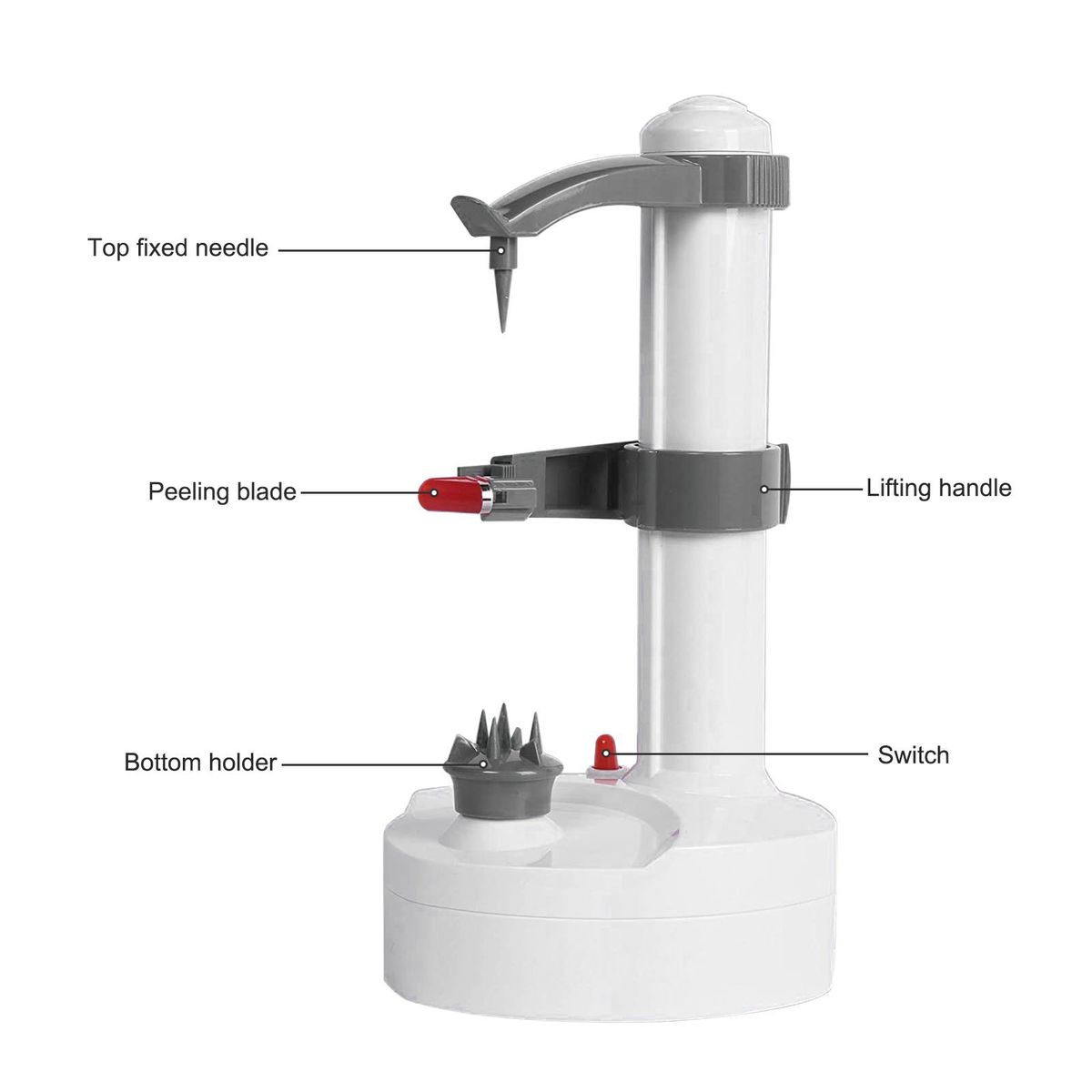 Top fixed needle

Peeling blade

Lifting handle

Bottom holder

Switch